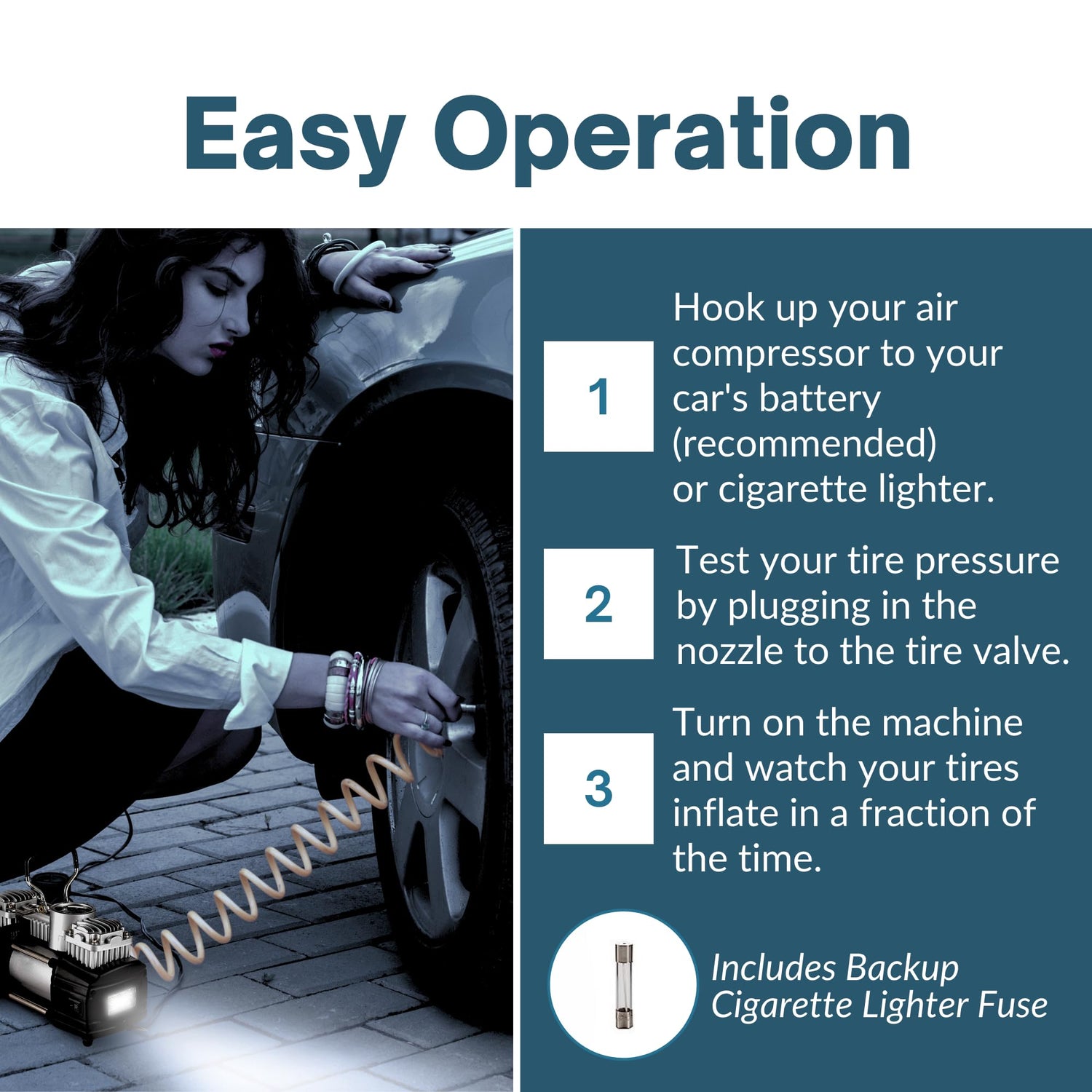 Easy Operation

1

Hook up your air compressor to your car's battery (recommended) or cigarette lighter.

2

Test your tire pressure by plugging in the nozzle to the tire valve.

3

Turn on the machine and watch your tires inflate in a fraction of the time.

Includes Backup Cigarette Lighter Fuse