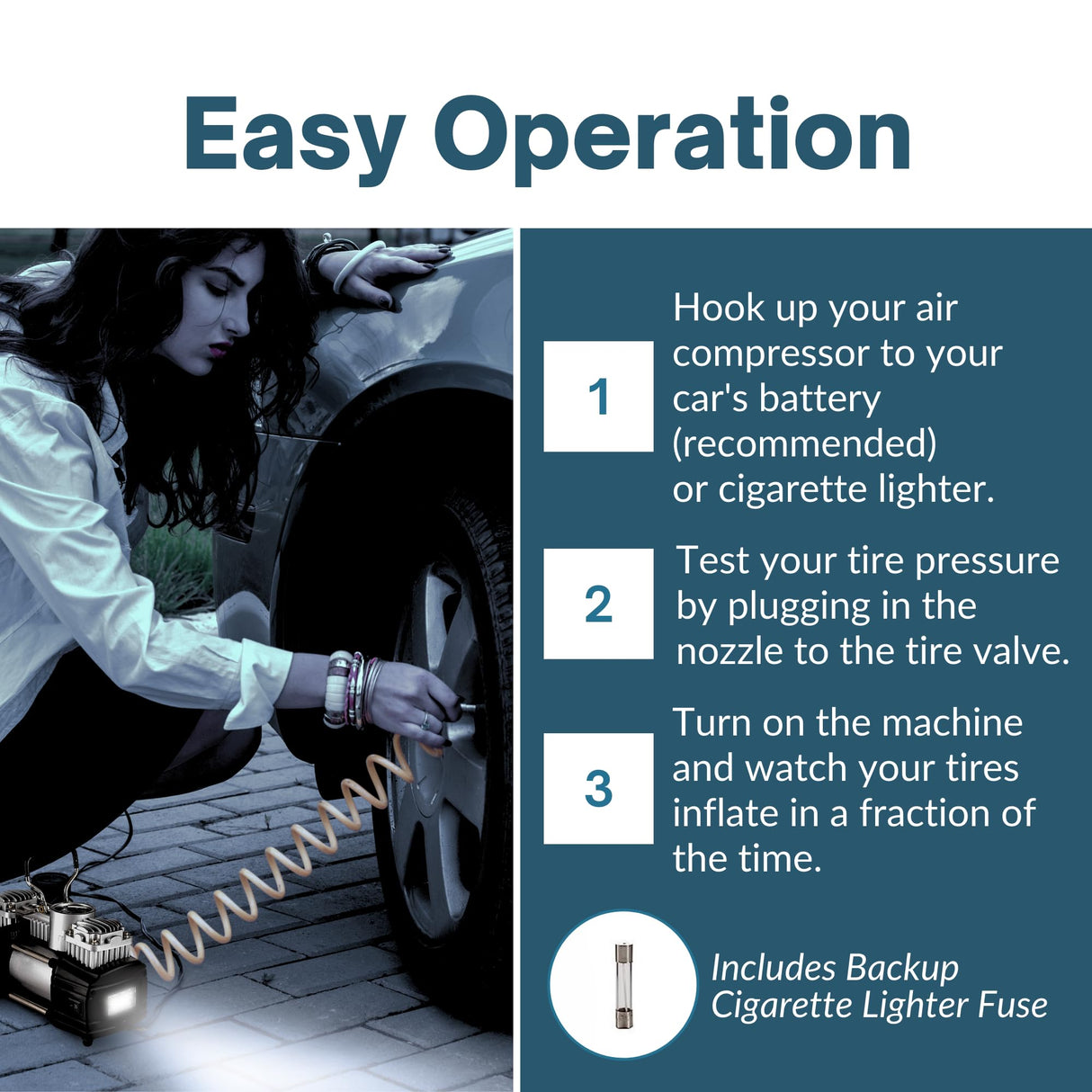 Easy Operation

1

Hook up your air compressor to your car's battery (recommended) or cigarette lighter.

2

Test your tire pressure by plugging in the nozzle to the tire valve.

3

Turn on the machine and watch your tires inflate in a fraction of the time.

Includes Backup Cigarette Lighter Fuse