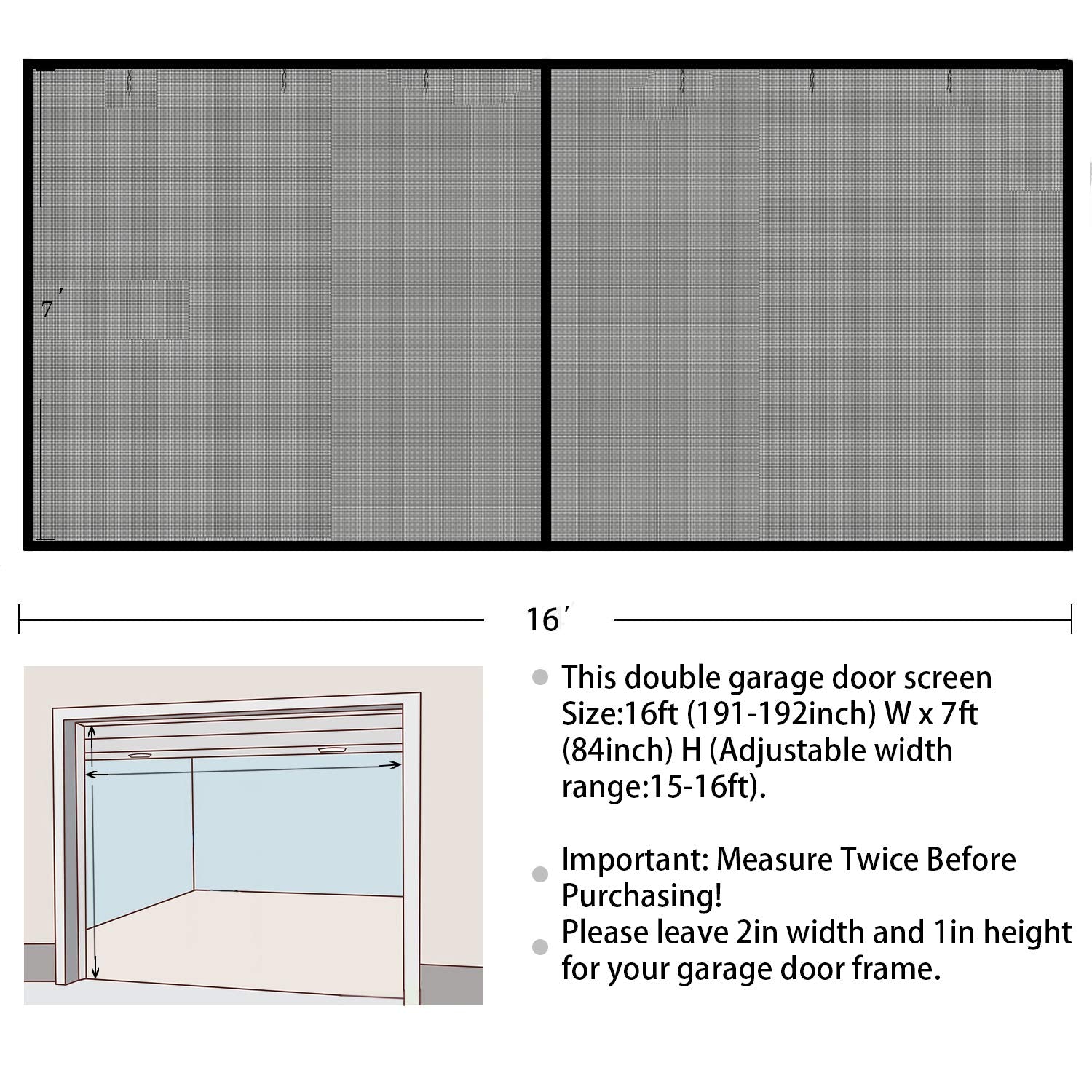 7′

16′

This double garage door screen Size:16ft (191-192inch) W x 7ft (84inch) H (Adjustable width range:15-16ft).

Important: Measure Twice Before Purchasing!

Please leave 2in width and 1in height for your garage door frame.