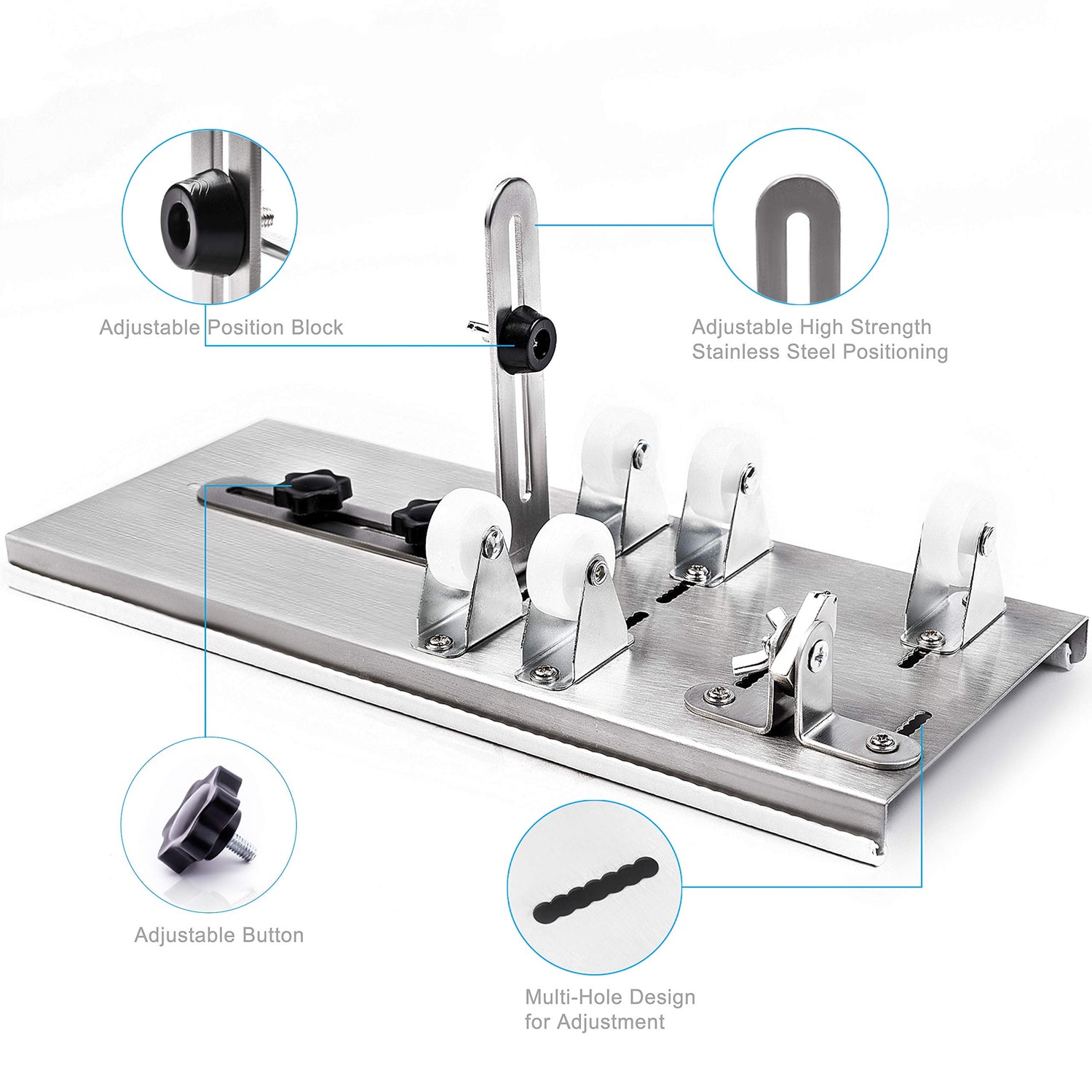 Adjustable Position Block

Adjustable High Strength
Stainless Steel Positioning

Adjustable Button

Multi-Hole Design
for Adjustment