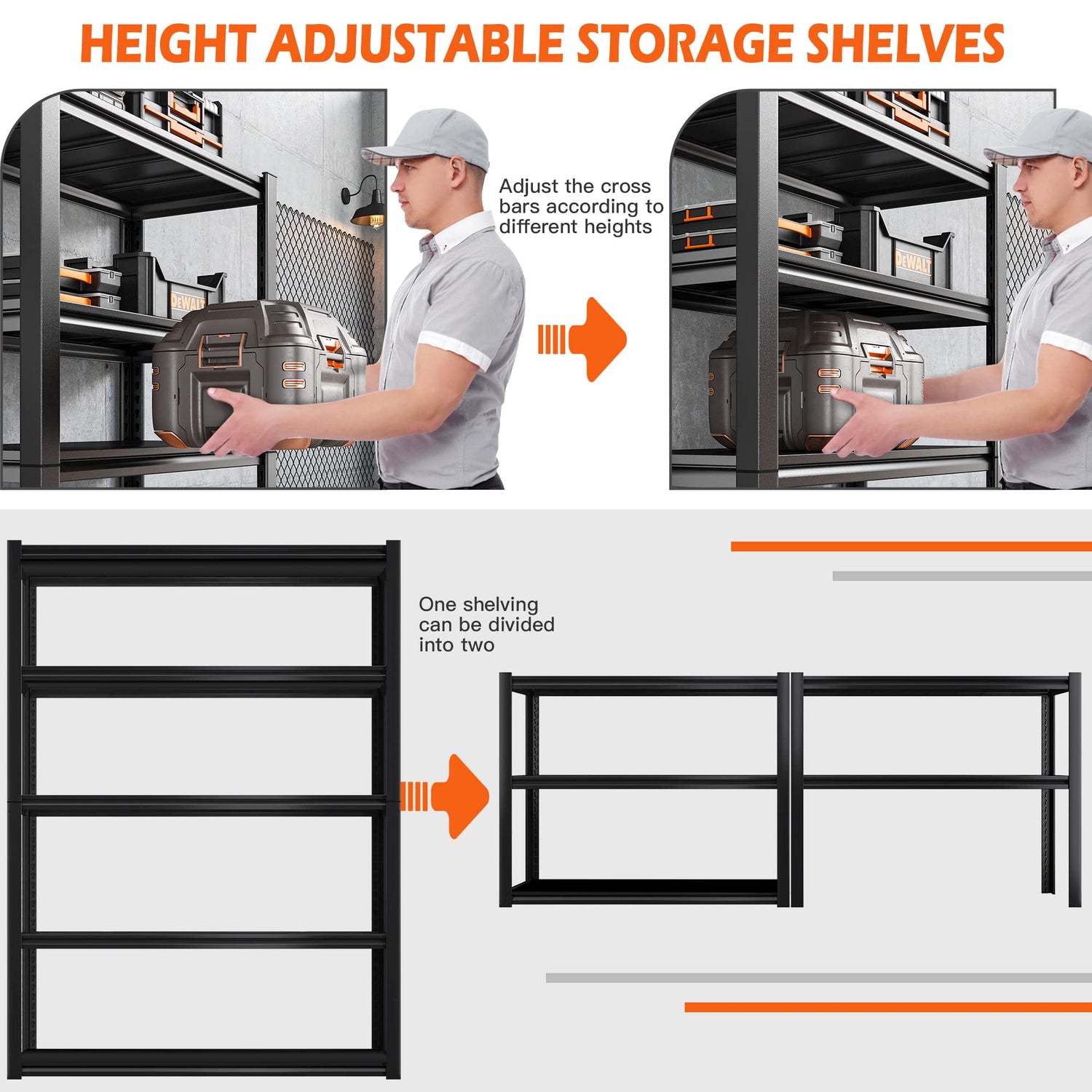 HEIGHT ADJUSTABLE STORAGE SHELVES

DEWALT

Adjust the cross bars according to different heights

DEWALT

One shelving can be divided into two