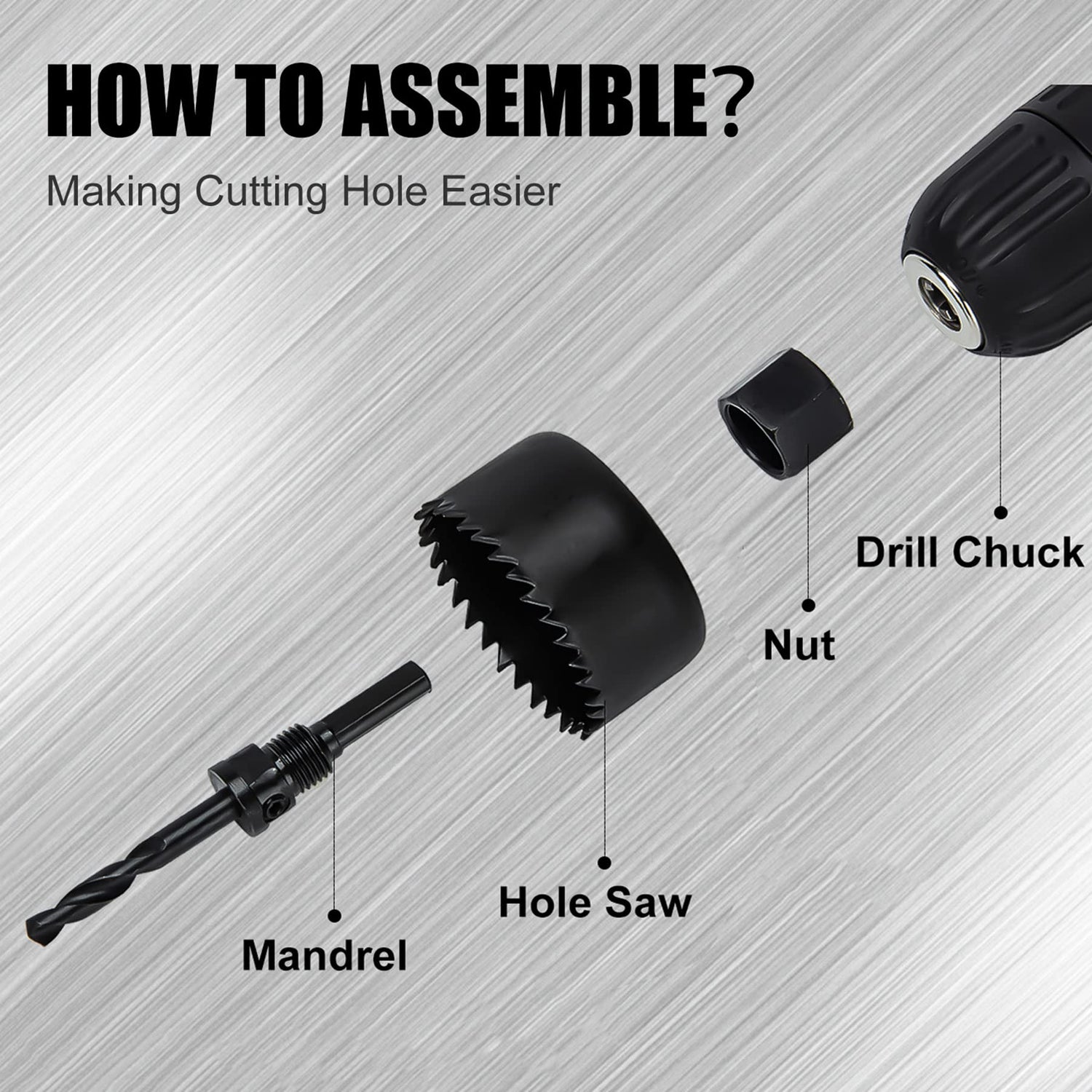 HOW TO ASSEMBLE?

Making Cutting Hole Easier

Drill Chuck

Nut

Hole Saw

Mandrel