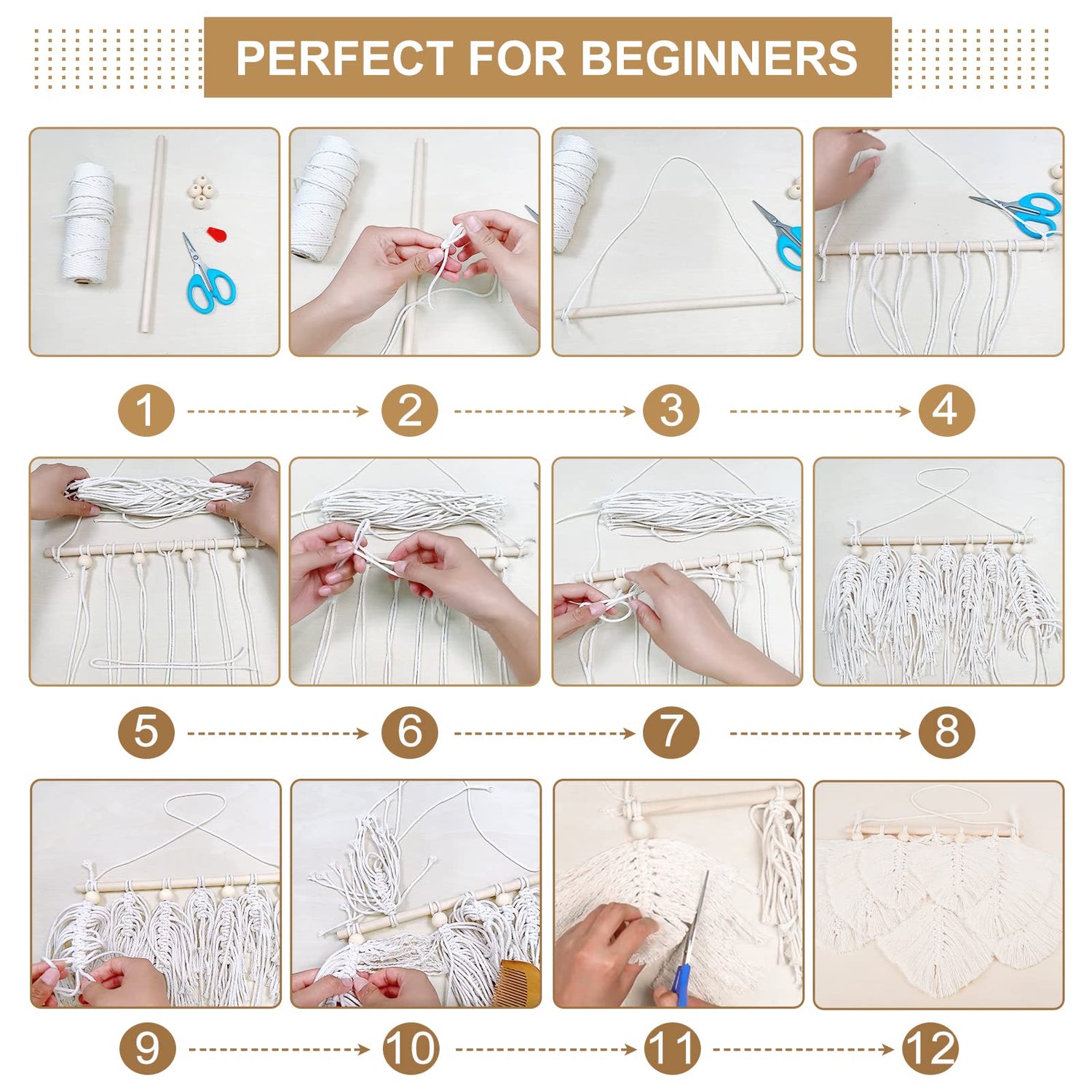 PERFECT FOR BEGINNERS

1

2

3

4

5

6

7

8

9

10

11

12