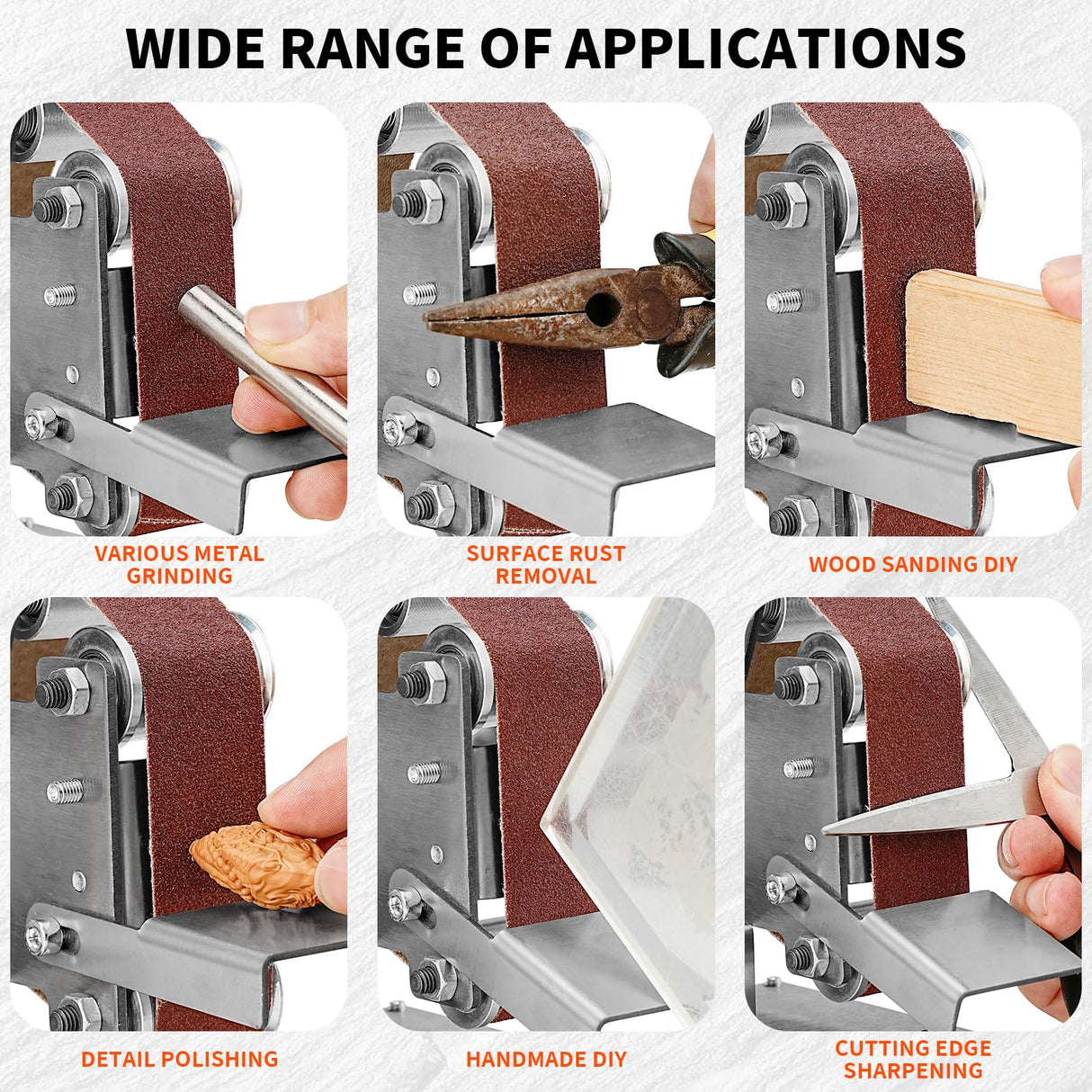 WIDE RANGE OF APPLICATIONS

VARIOUS METAL GRINDING

SURFACE RUST REMOVAL

WOOD SANDING DIY

DETAIL POLISHING

HANDMADE DIY

CUTTING EDGE SHARPENING