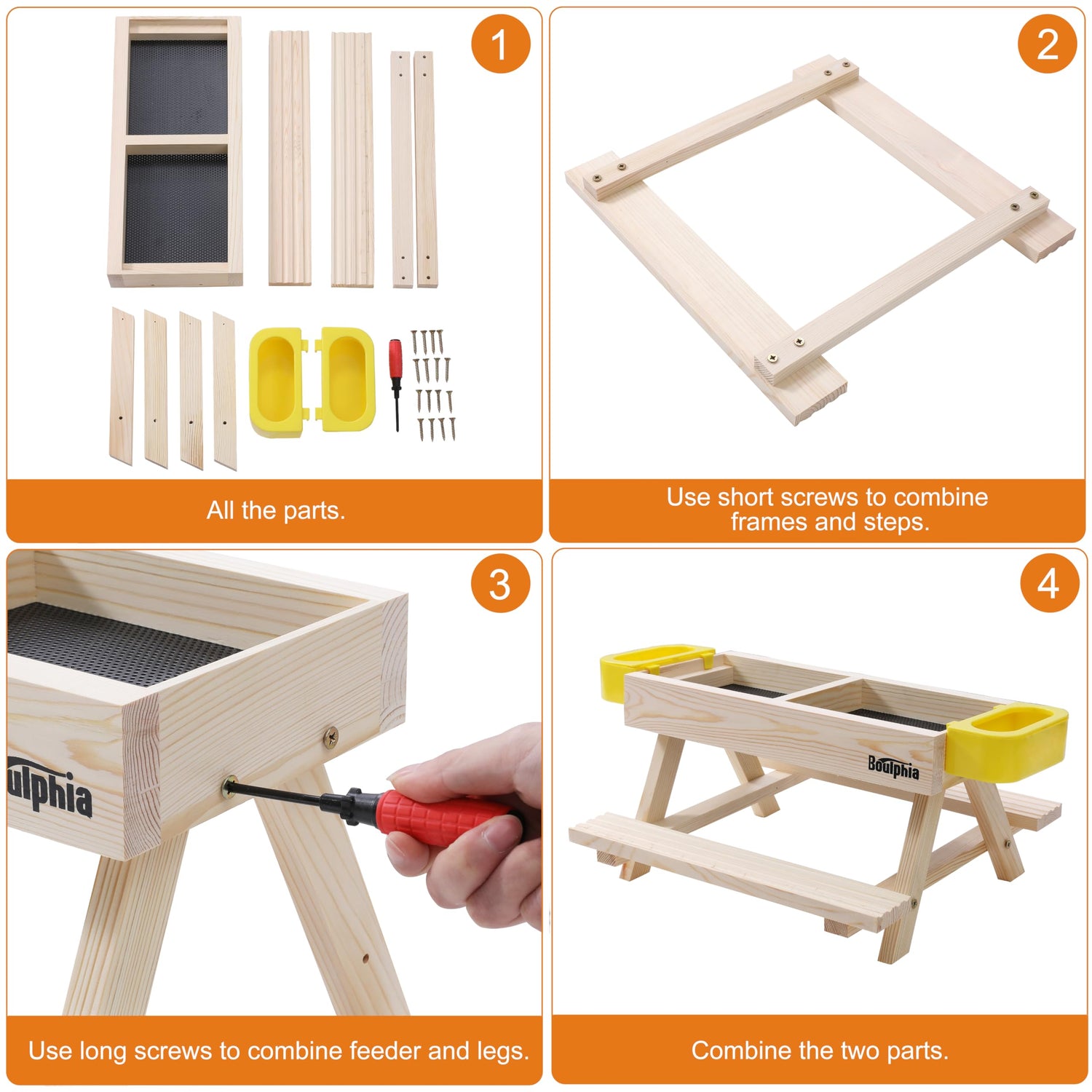 1

All the parts.

2

Use short screws to combine frames and steps.

3

ulphia

Use long screws to combine feeder and legs.

4

Boulphia

Combine the two parts.