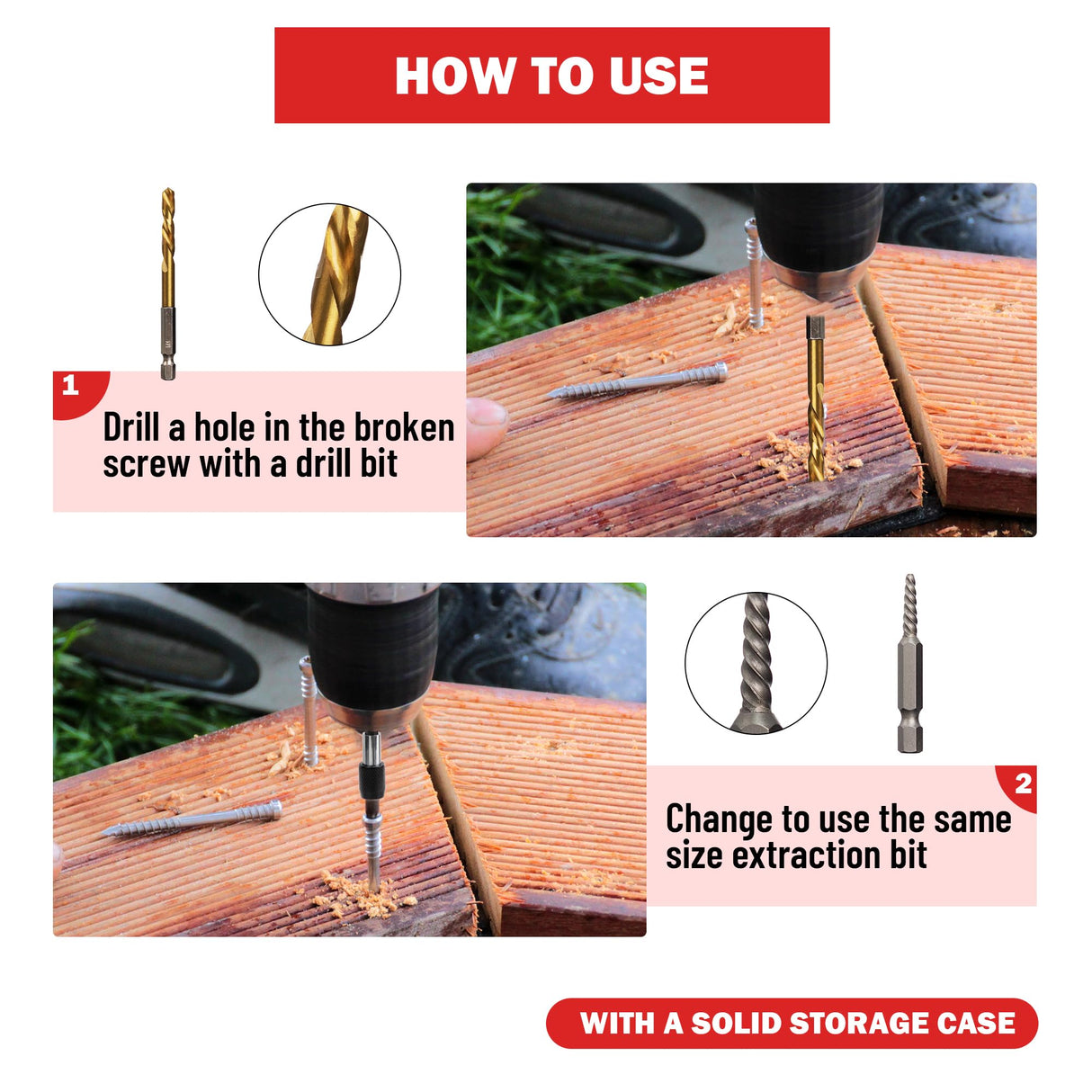 HOW TO USE

1

Drill a hole in the broken screw with a drill bit

2

Change to use the same size extraction bit

WITH A SOLID STORAGE CASE