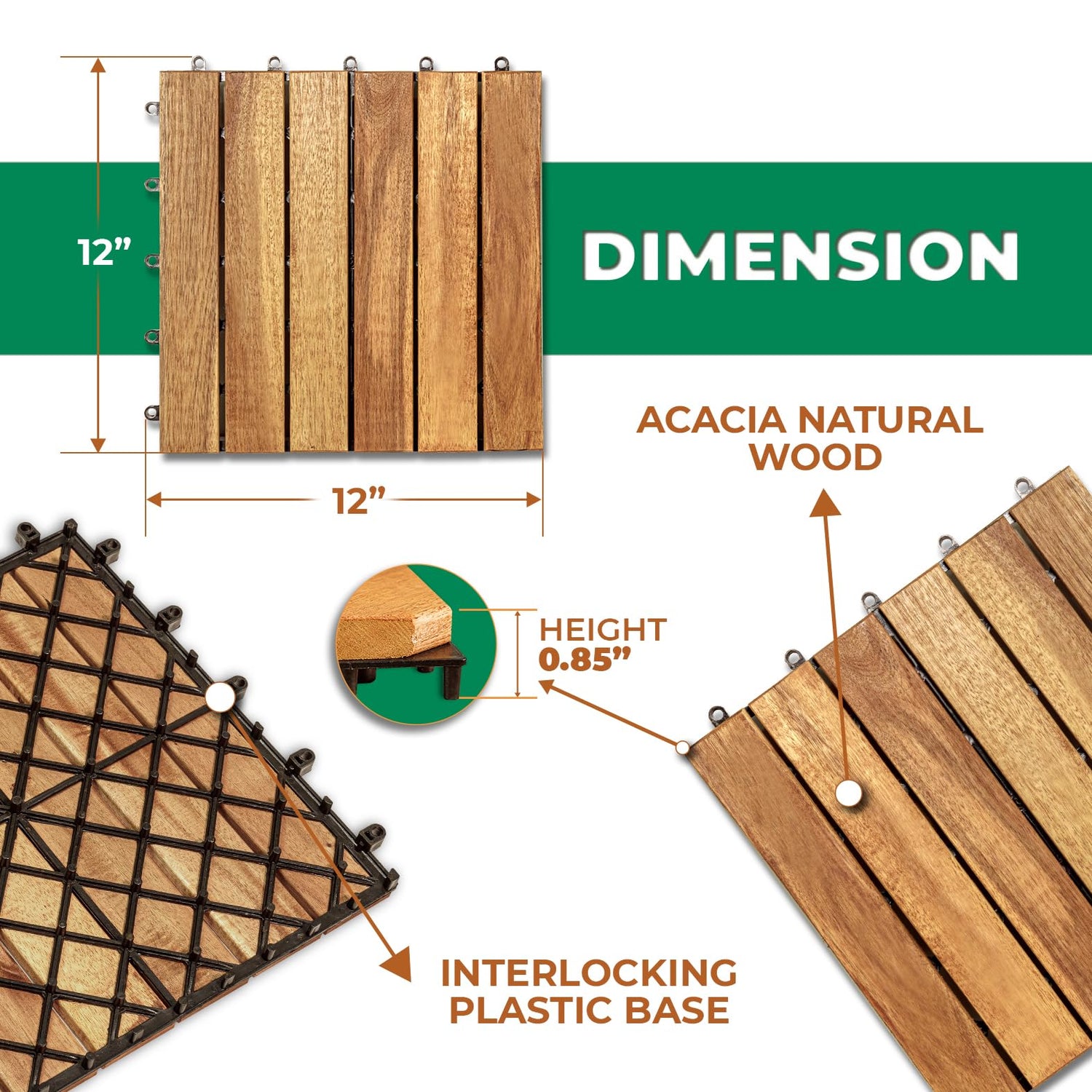 12”

DIMENSION

12”

ACACIA NATURAL WOOD

HEIGHT
0.85”

INTERLOCKING PLASTIC BASE