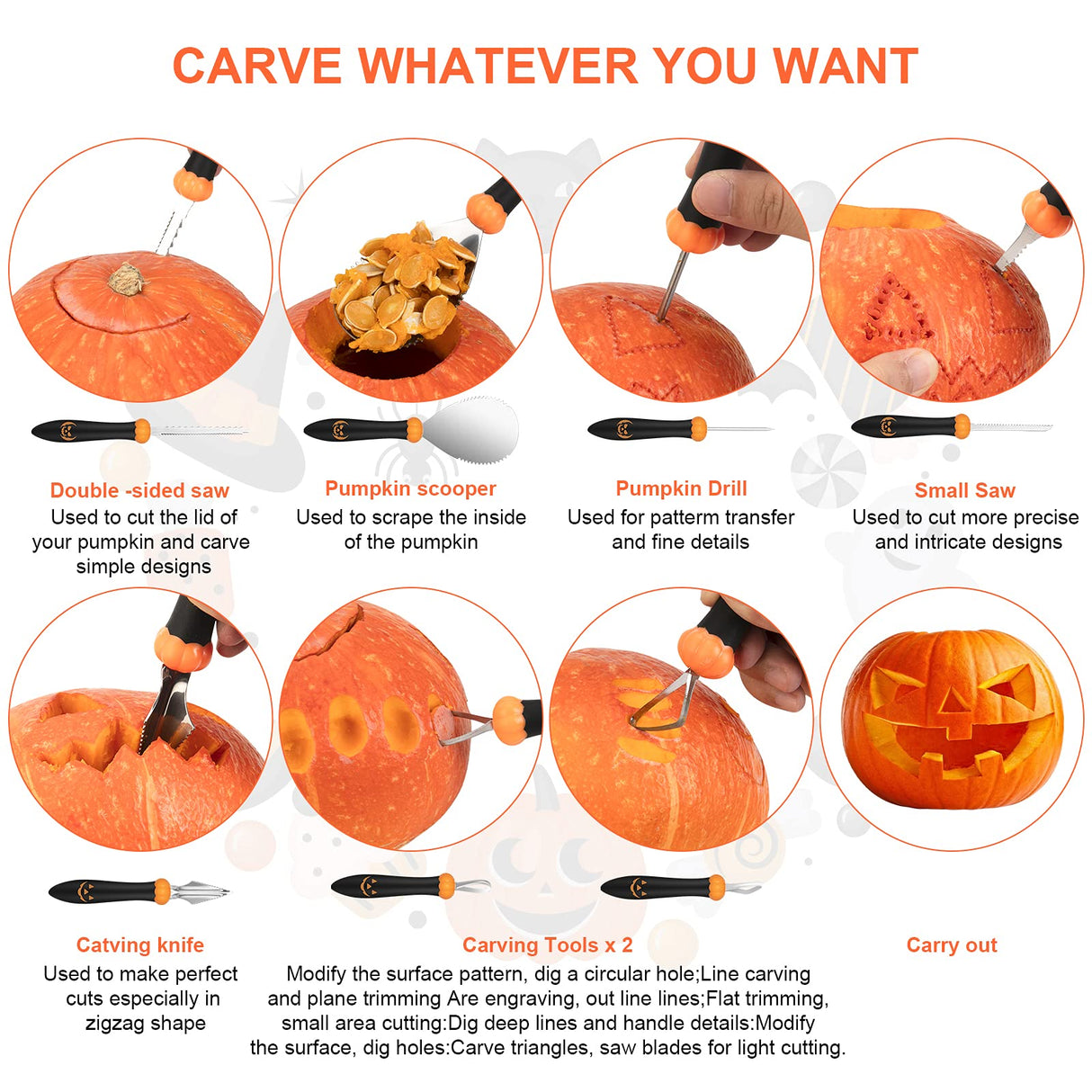 CARVE WHATEVER YOU WANT

Double -sided saw
Used to cut the lid of your pumpkin and carve simple designs

Pumpkin scooper
Used to scrape the inside of the pumpkin

Pumpkin Drill
Used for patterm transfer and fine details

Small Saw
Used to cut more precise and intricate designs

Catving knife
Used to make perfect cuts especially in zigzag shape

Carving Tools x 2
Modify the surface pattern, dig a circular hole;Line carving and plane trimming Are engraving, out line lines;Flat trimming, small area cutting:Dig deep lines and handle details:Modify the surface, dig holes:Carve triangles, saw blades for light cutting.

Carry out