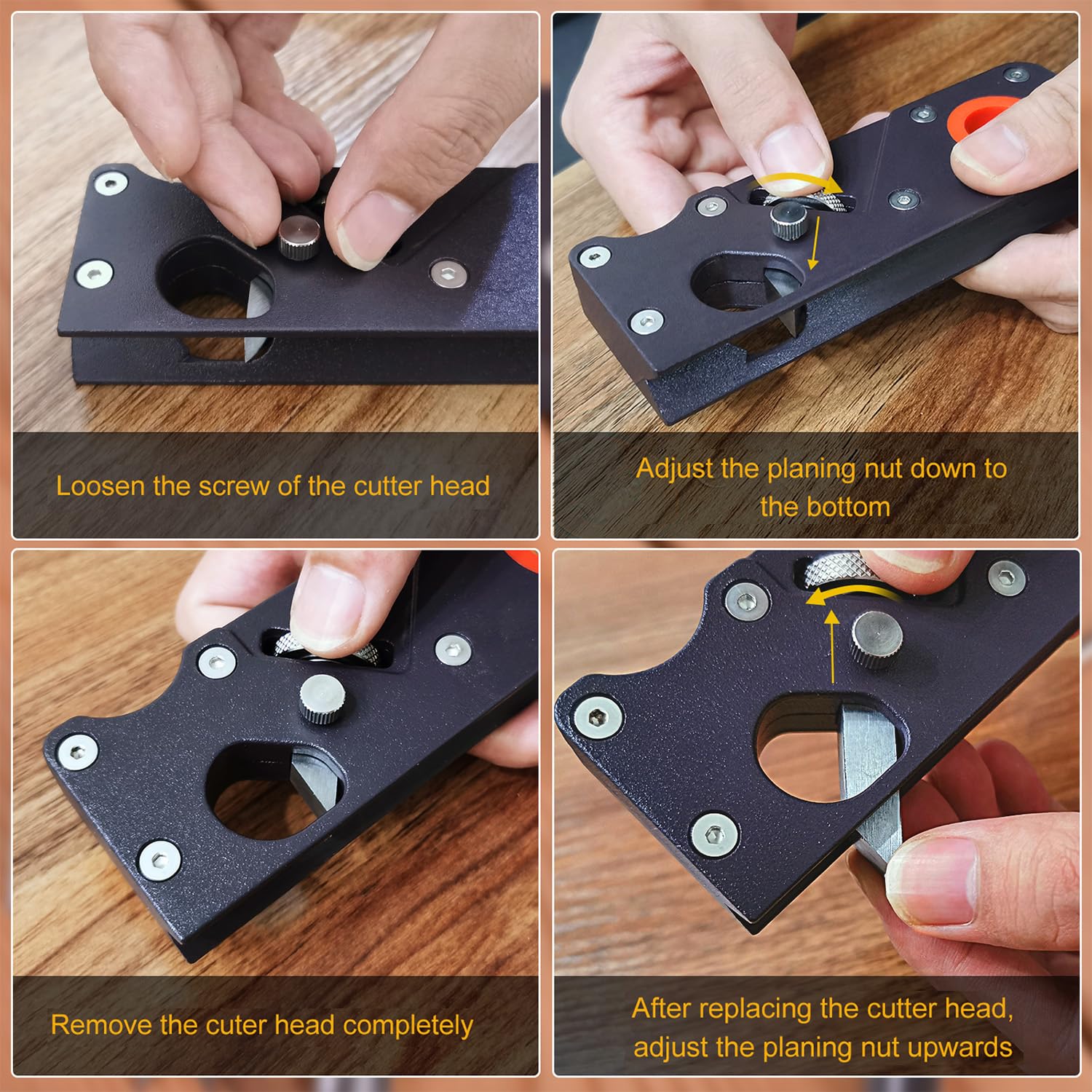 Loosen the screw of the cutter head

Adjust the planing nut down to the bottom

Remove the cuter head completely

After replacing the cutter head, adjust the planing nut upwards