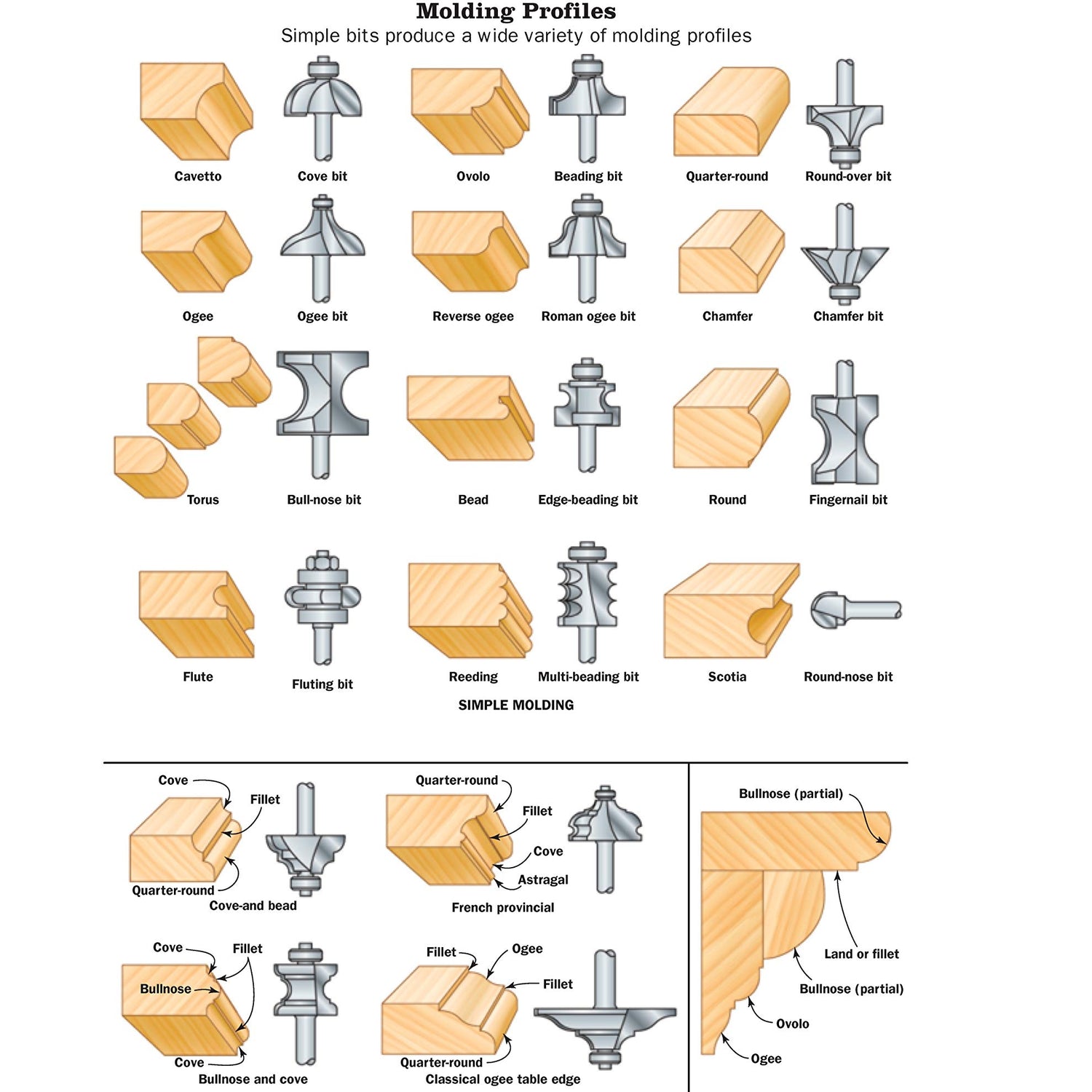 Molding Profiles
Simple bits produce a wide variety of molding profiles

Cavetto
Cove bit
Ovolo
Beading bit
Quarter-round
Round-over bit

Ogee
Ogee bit
Reverse ogee
Roman ogee bit
Chamfer
Chamfer bit

Torus
Bull-nose bit
Bead
Edge-beading bit
Round
Fingernail bit

Flute
Fluting bit
Reeding
Multi-beading bit
Scotia
Round-nose bit

SIMPLE MOLDING

Cove
Fillet
Quarter-round
Cove-and bead

Quarter-round
Fillet
Cove
Astragal
French provincial

Cove
Fillet
Bullnose
Cove
Bullnose and cove

Fillet
Ogee
Fillet
Quarter-round
Classical ogee table edge

Bullnose (partial)
Land or fillet
Bullnose (partial)
Ovolo
Ogee