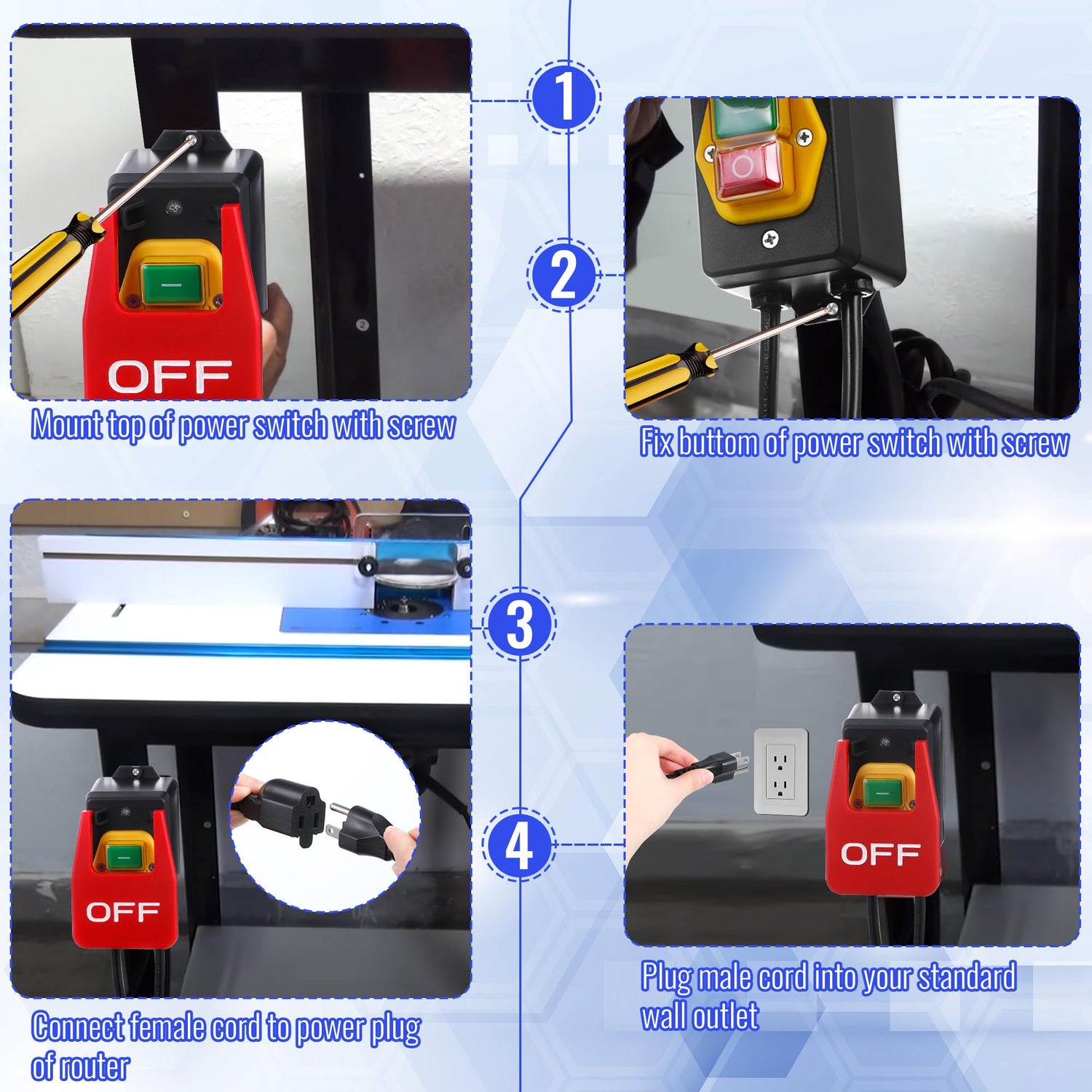 1

OFF

Mount top of power switch with screw

2

Fix buttom of power switch with screw

3

OFF

Connect female cord to power plug of router

4

OFF

Plug male cord into your standard wall outlet