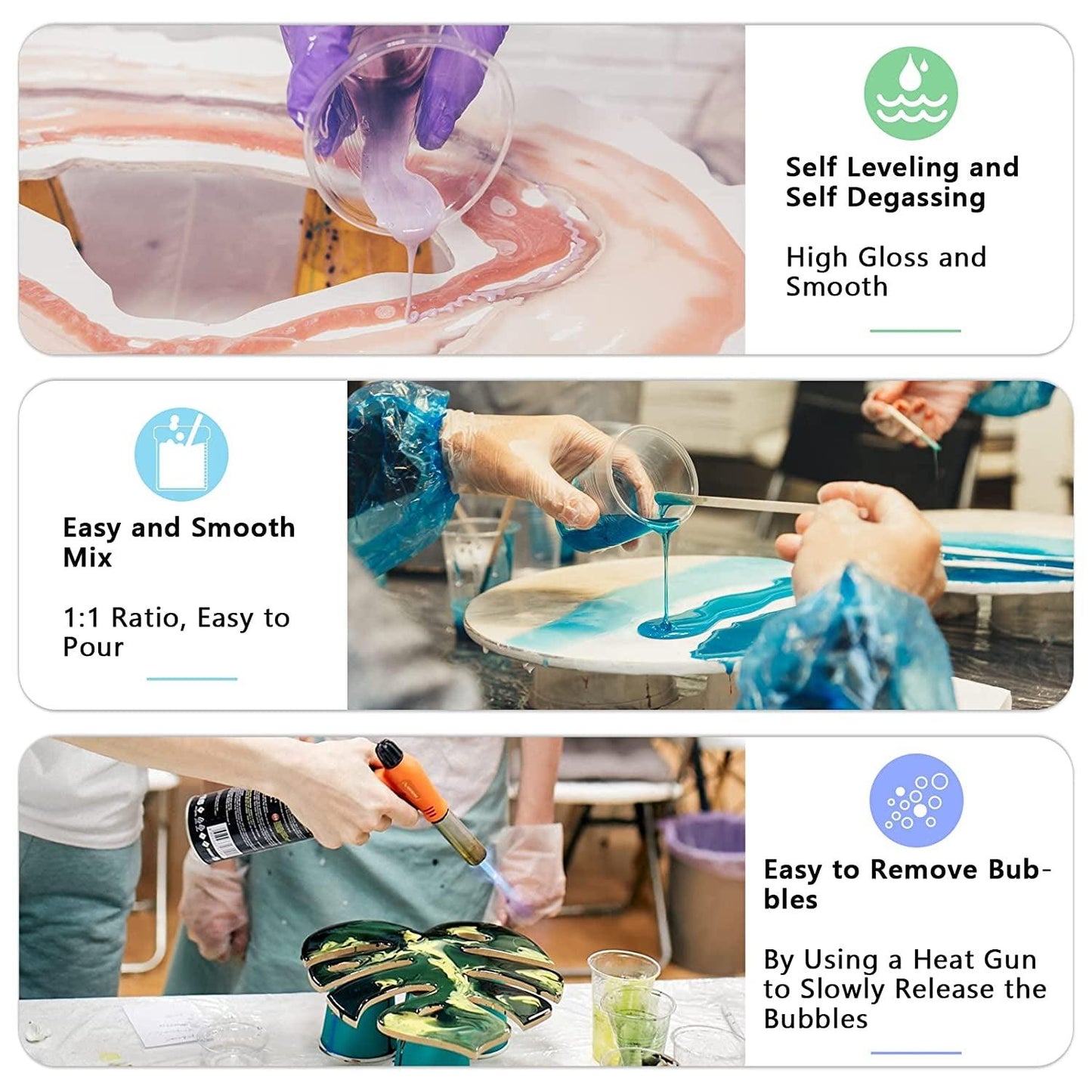 Self Leveling and Self Degassing

High Gloss and Smooth

Easy and Smooth Mix

1:1 Ratio, Easy to Pour

Easy to Remove Bubbles

By Using a Heat Gun to Slowly Release the Bubbles