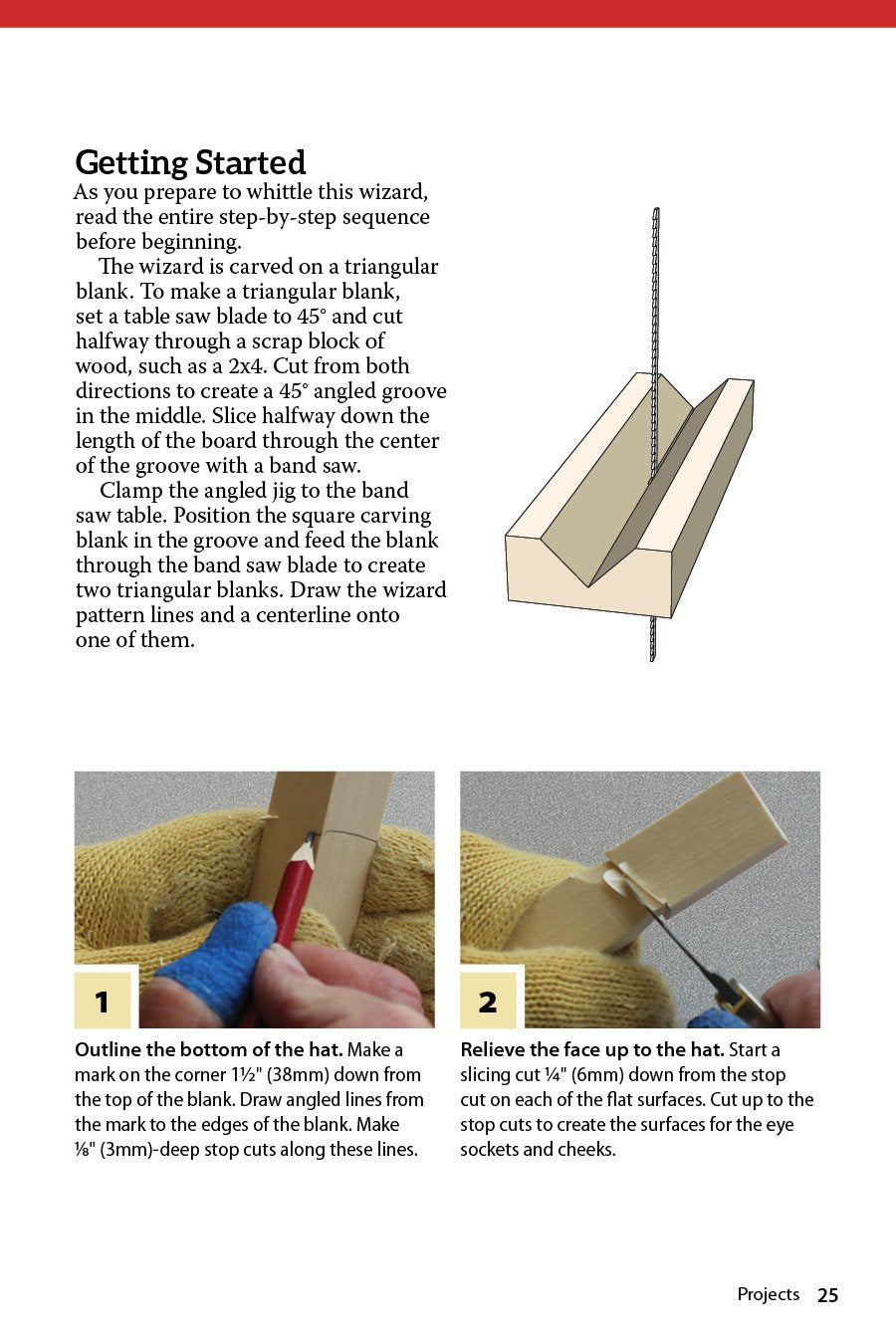 Getting Started

As you prepare to whittle this wizard, read the entire step-by-step sequence before beginning.

The wizard is carved on a triangular blank. To make a triangular blank, set a table saw blade to 45° and cut halfway through a scrap block of wood, such as a 2x4. Cut from both directions to create a 45° angled groove in the middle. Slice halfway down the length of the board through the center of the groove with a band saw.

Clamp the angled jig to the band saw table. Position the square carving blank in the groove and feed the blank through the band saw blade to create two triangular blanks. Draw the wizard pattern lines and a centerline onto one of them.

1

Outline the bottom of the hat. Make a mark on the corner 1½" (38mm) down from the top of the blank. Draw angled lines from the mark to the edges of the blank. Make ⅛" (3mm)-deep stop cuts along these lines.

2

Relieve the face up to the hat. Start a slicing cut ¼" (6mm) down from the stop cut on each of the flat surfaces. Cut up to the stop cuts to create the surfaces for the eye sockets and cheeks.

Projects 25