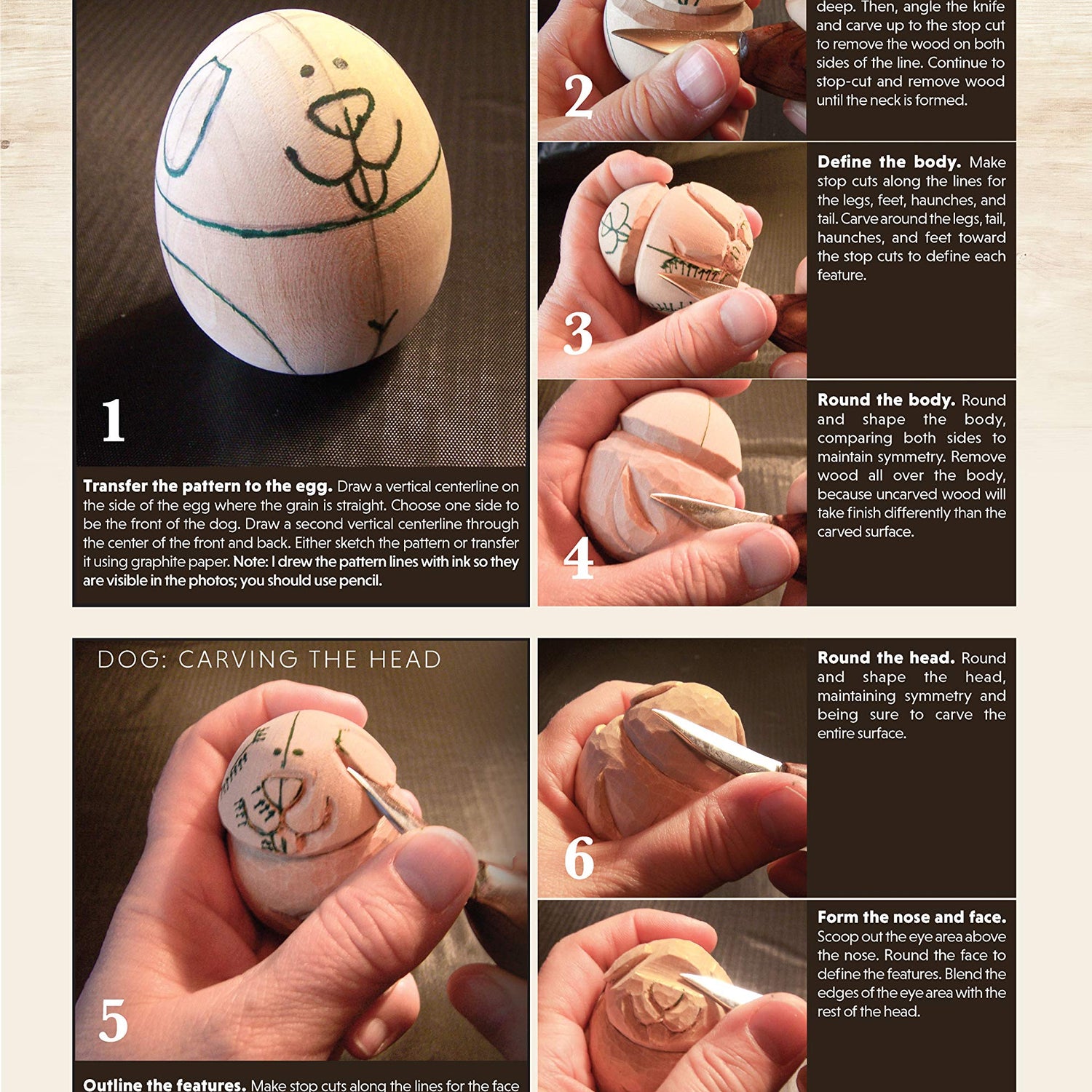 1

Transfer the pattern to the egg. Draw a vertical centerline on the side of the egg where the grain is straight. Choose one side to be the front of the dog. Draw a second vertical centerline through the center of the front and back. Either sketch the pattern or transfer it using graphite paper. Note: I drew the pattern lines with ink so they are visible in the photos; you should use pencil.

2

deep. Then, angle the knife and carve up to the stop cut to remove the wood on both sides of the line. Continue to stop-cut and remove wood until the neck is formed.

3

Define the body. Make stop cuts along the lines for the legs, feet, haunches, and tail. Carve around the legs, tail, haunches, and feet toward the stop cuts to define each feature.

4

Round the body. Round and shape the body, comparing both sides to maintain symmetry. Remove wood all over the body, because uncarved wood will take finish differently than the carved surface.

DOG: CARVING THE HEAD

5

Outline the features. Make stop cuts along the lines for the face

6

Round the head. Round and shape the head, maintaining symmetry and being sure to carve the entire surface.

Form the nose and face. Scoop out the eye area above the nose. Round the face to define the features. Blend the edges of the eye area with the rest of the head.