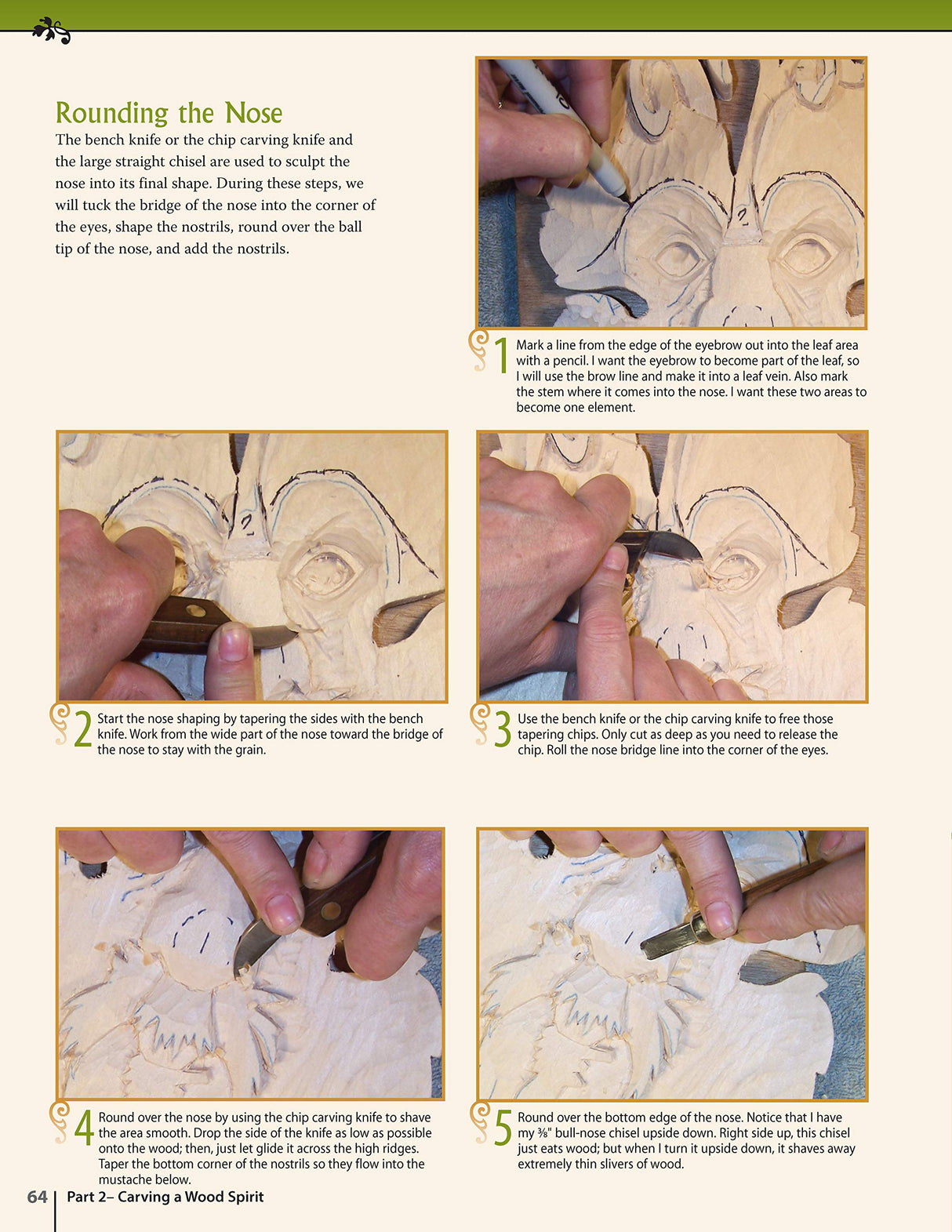 Rounding the Nose

The bench knife or the chip carving knife and the large straight chisel are used to sculpt the nose into its final shape. During these steps, we will tuck the bridge of the nose into the corner of the eyes, shape the nostrils, round over the ball tip of the nose, and add the nostrils.

1 Mark a line from the edge of the eyebrow out into the leaf area with a pencil. I want the eyebrow to become part of the leaf, so I will use the brow line and make it into a leaf vein. Also mark the stem where it comes into the nose. I want these two areas to become one element.

2 Start the nose shaping by tapering the sides with the bench knife. Work from the wide part of the nose toward the bridge of the nose to stay with the grain.

3 Use the bench knife or the chip carving knife to free those tapering chips. Only cut as deep as you need to release the chip. Roll the nose bridge line into the corner of the eyes.

4 Round over the nose by using the chip carving knife to shave the area smooth. Drop the side of the knife as low as possible onto the wood; then, just let glide it across the high ridges. Taper the bottom corner of the nostrils so they flow into the mustache below.

5 Round over the bottom edge of the nose. Notice that I have my ⅜" bull-nose chisel upside down. Right side up, this chisel just eats wood; but when I turn it upside down, it shaves away extremely thin slivers of wood.

64 | Part 2– Carving a Wood Spirit