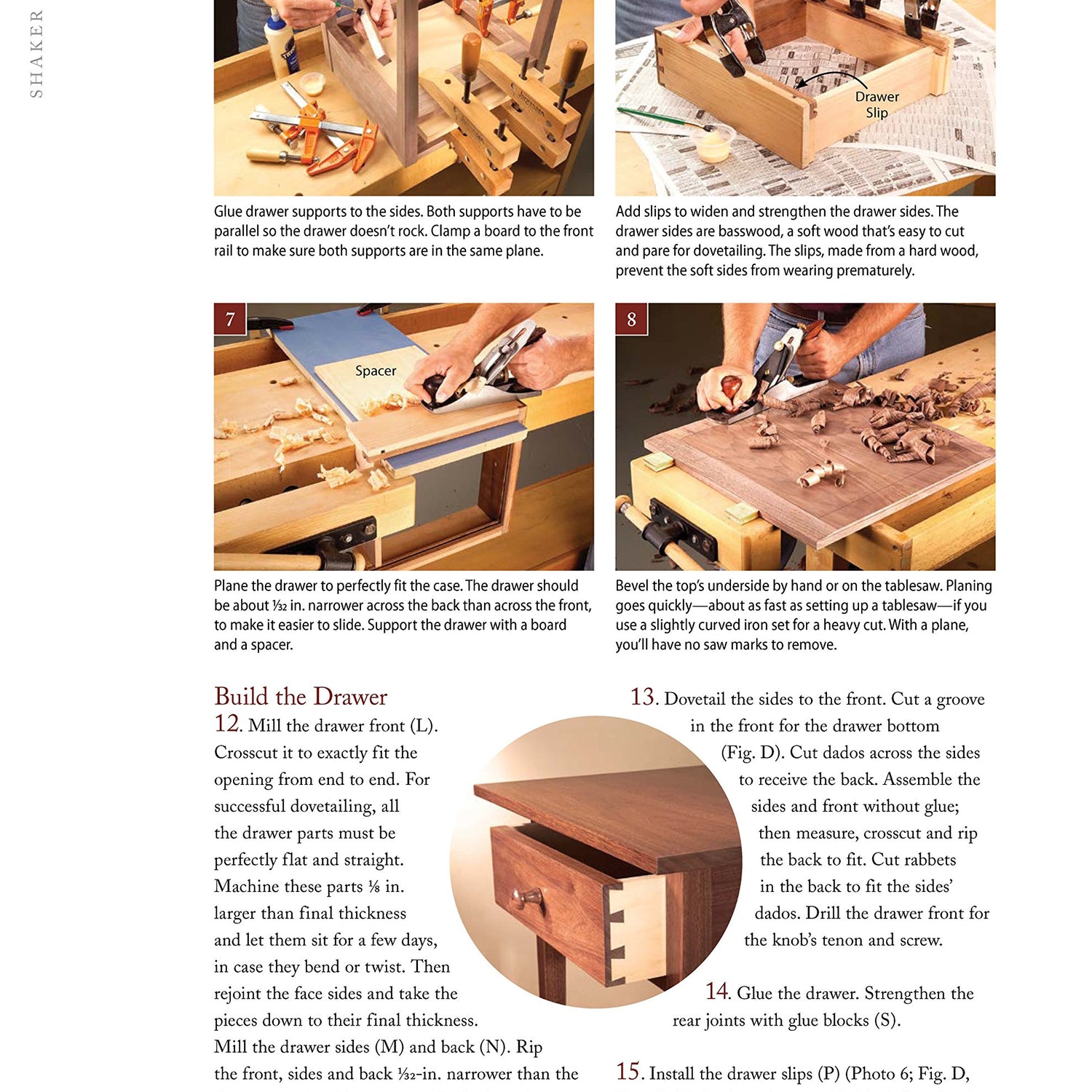 SHAKER

Drawer Slip

Glue drawer supports to the sides. Both supports have to be parallel so the drawer doesn't rock. Clamp a board to the front rail to make sure both supports are in the same plane.

Add slips to widen and strengthen the drawer sides. The drawer sides are basswood, a soft wood that's easy to cut and pare for dovetailing. The slips, made from a hard wood, prevent the soft sides from wearing prematurely.

7

Spacer

8

Plane the drawer to perfectly fit the case. The drawer should be about $\frac{1}{32}$ in. narrower across the back than across the front, to make it easier to slide. Support the drawer with a board and a spacer.

Bevel the top's underside by hand or on the tablesaw. Planing goes quickly—about as fast as setting up a tablesaw—if you use a slightly curved iron set for a heavy cut. With a plane, you'll have no saw marks to remove.

Build the Drawer

12. Mill the drawer front (L). Crosscut it to exactly fit the opening from end to end. For successful dovetailing, all the drawer parts must be perfectly flat and straight. Machine these parts $\frac{1}{8}$ in. larger than final thickness and let them sit for a few days, in case they bend or twist. Then rejoint the face sides and take the pieces down to their final thickness. Mill the drawer sides (M) and back (N). Rip the front, sides and back $\frac{1}{32}$-in. narrower than the

13. Dovetail the sides to the front. Cut a groove in the front for the drawer bottom (Fig. D). Cut dados across the sides to receive the back. Assemble the sides and front without glue; then measure, crosscut and rip the back to fit. Cut rabbets in the back to fit the sides' dados. Drill the drawer front for the knob's tenon and screw.

14. Glue the drawer. Strengthen the rear joints with glue blocks (S).

15. Install the drawer slips (P) (Photo 6; Fig. D,