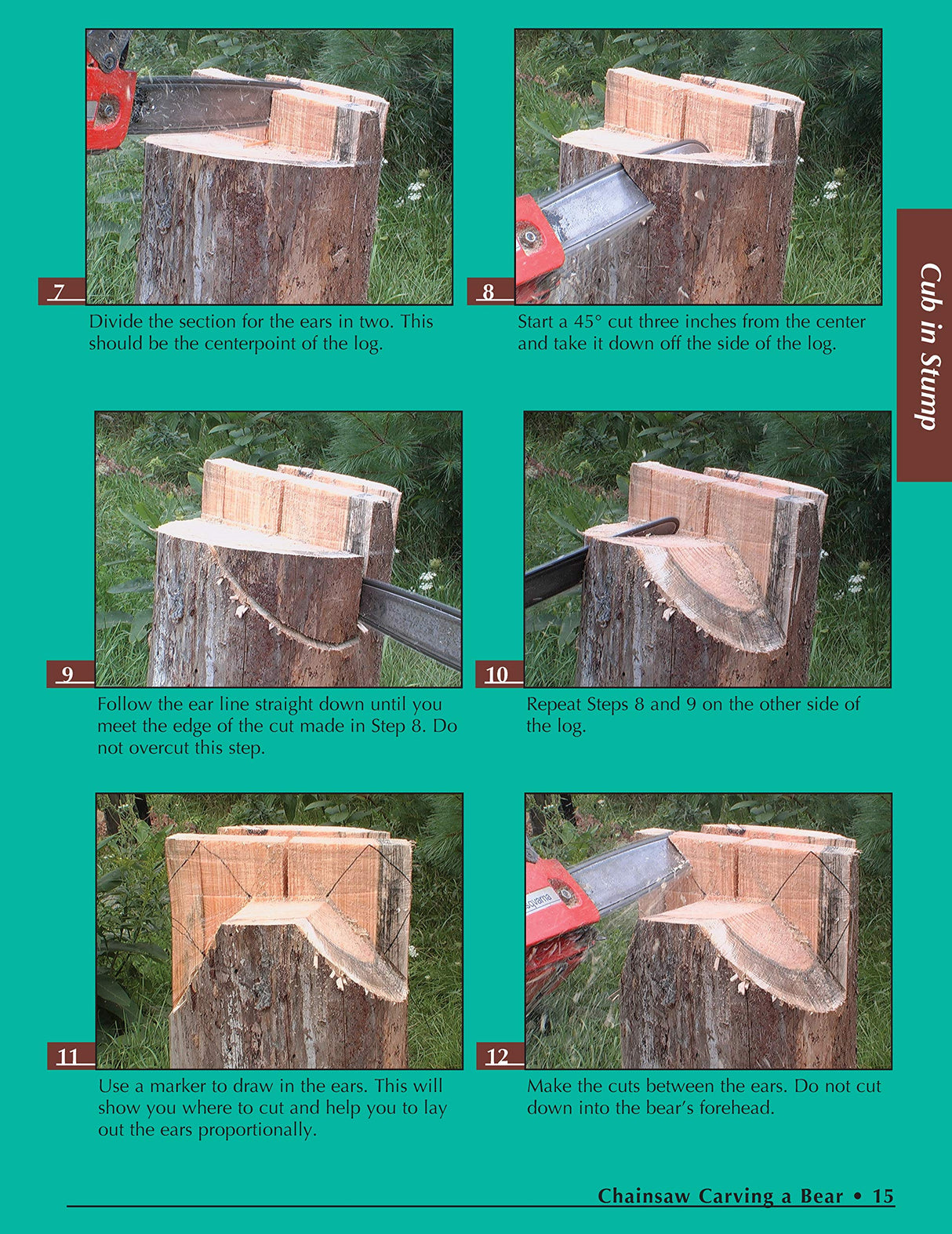 7

Divide the section for the ears in two. This should be the centerpoint of the log.

8

Start a 45° cut three inches from the center and take it down off the side of the log.

Cub in Stump

9

Follow the ear line straight down until you meet the edge of the cut made in Step 8. Do not overcut this step.

10

Repeat Steps 8 and 9 on the other side of the log.

11

Use a marker to draw in the ears. This will show you where to cut and help you to lay out the ears proportionally.

12

Make the cuts between the ears. Do not cut down into the bear's forehead.

Chainsaw Carving a Bear • 15