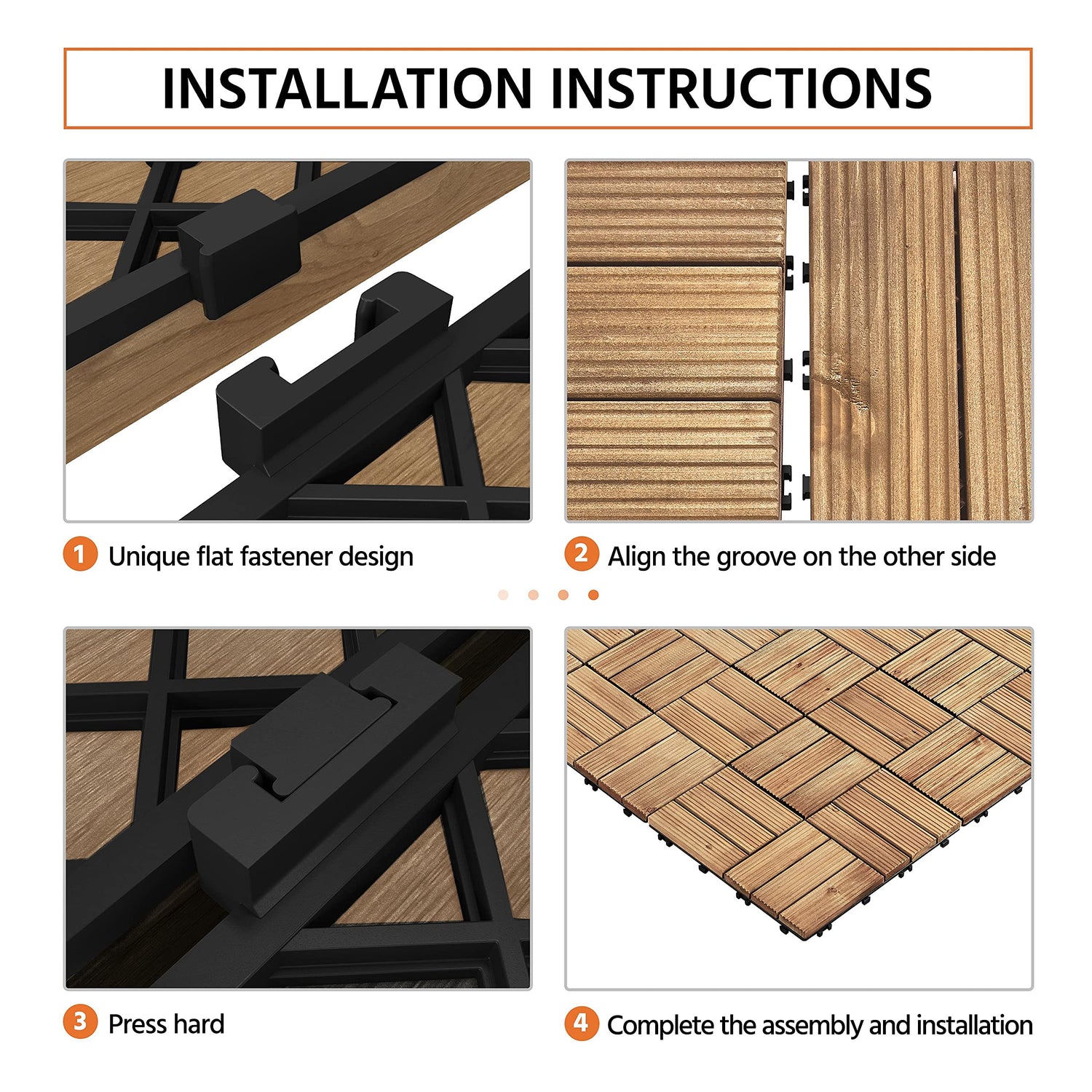 INSTALLATION INSTRUCTIONS

1 Unique flat fastener design

2 Align the groove on the other side

3 Press hard

4 Complete the assembly and installation