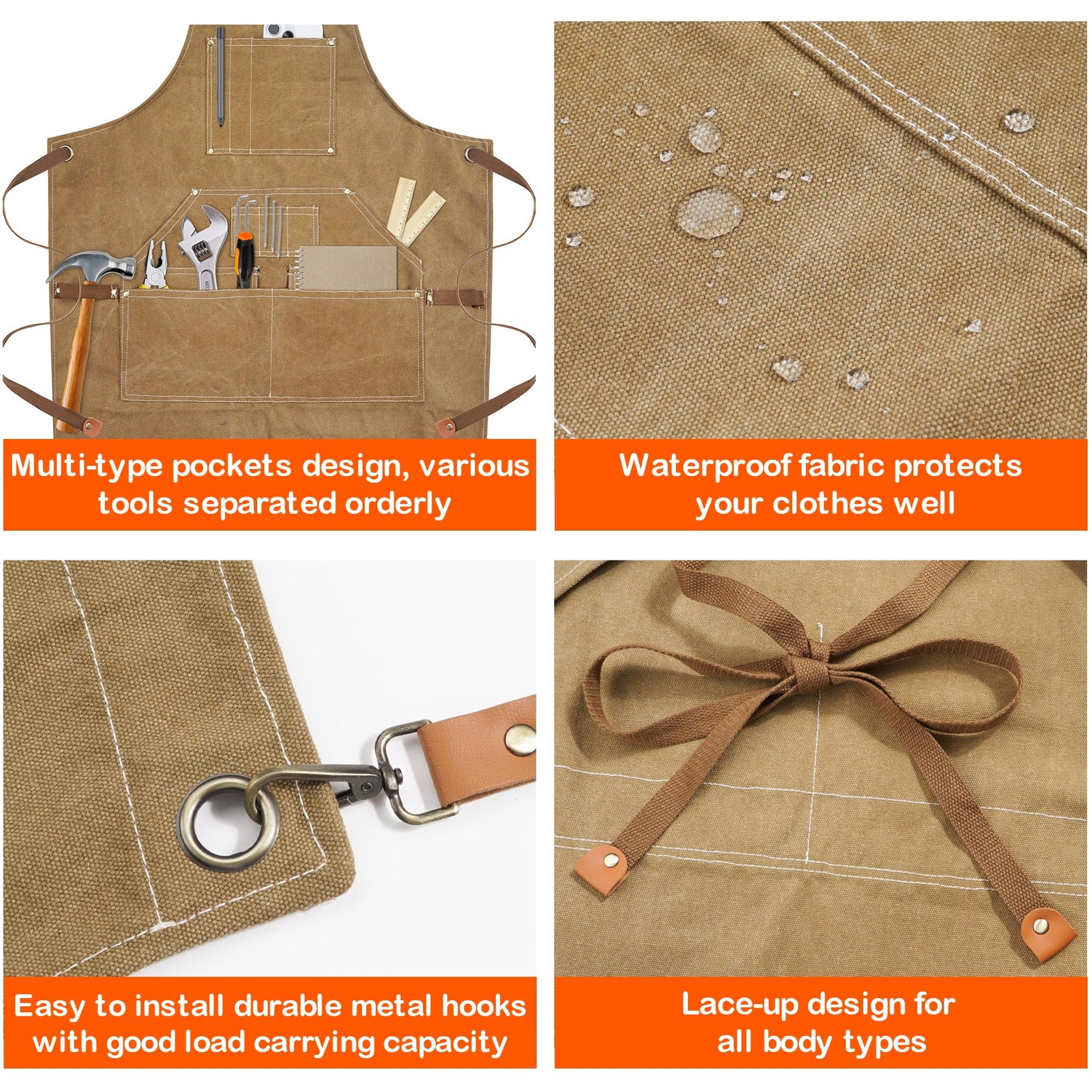 Multi-type pockets design, various tools separated orderly

Waterproof fabric protects your clothes well

Easy to install durable metal hooks with good load carrying capacity

Lace-up design for all body types