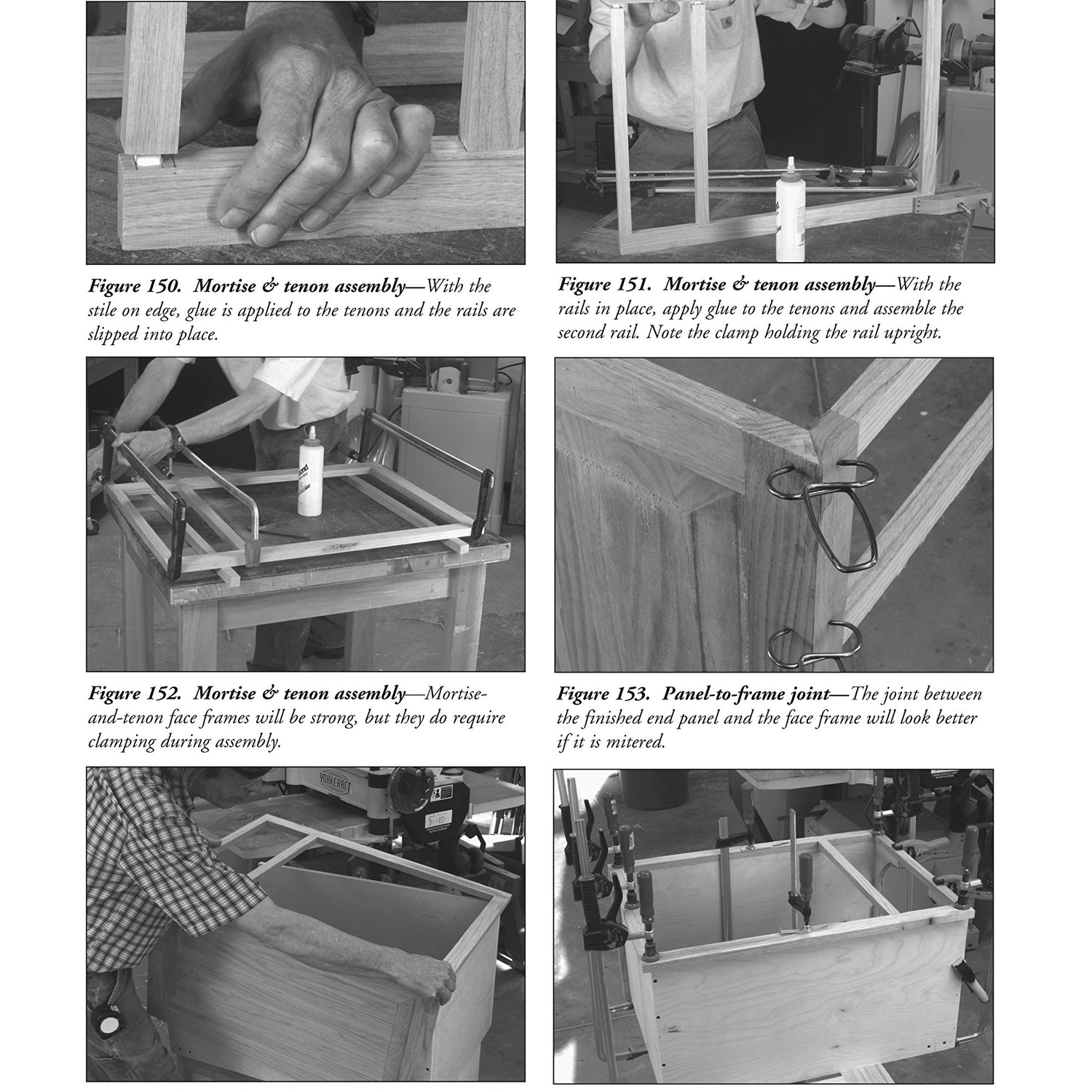 Figure 150. Mortise & tenon assembly—With the stile on edge, glue is applied to the tenons and the rails are slipped into place.

Figure 151. Mortise & tenon assembly—With the rails in place, apply glue to the tenons and assemble the second rail. Note the clamp holding the rail upright.

Figure 152. Mortise & tenon assembly—Mortise-and-tenon face frames will be strong, but they do require clamping during assembly.

Figure 153. Panel-to-frame joint—The joint between the finished end panel and the face frame will look better if it is mitered.

YORKCRAFT