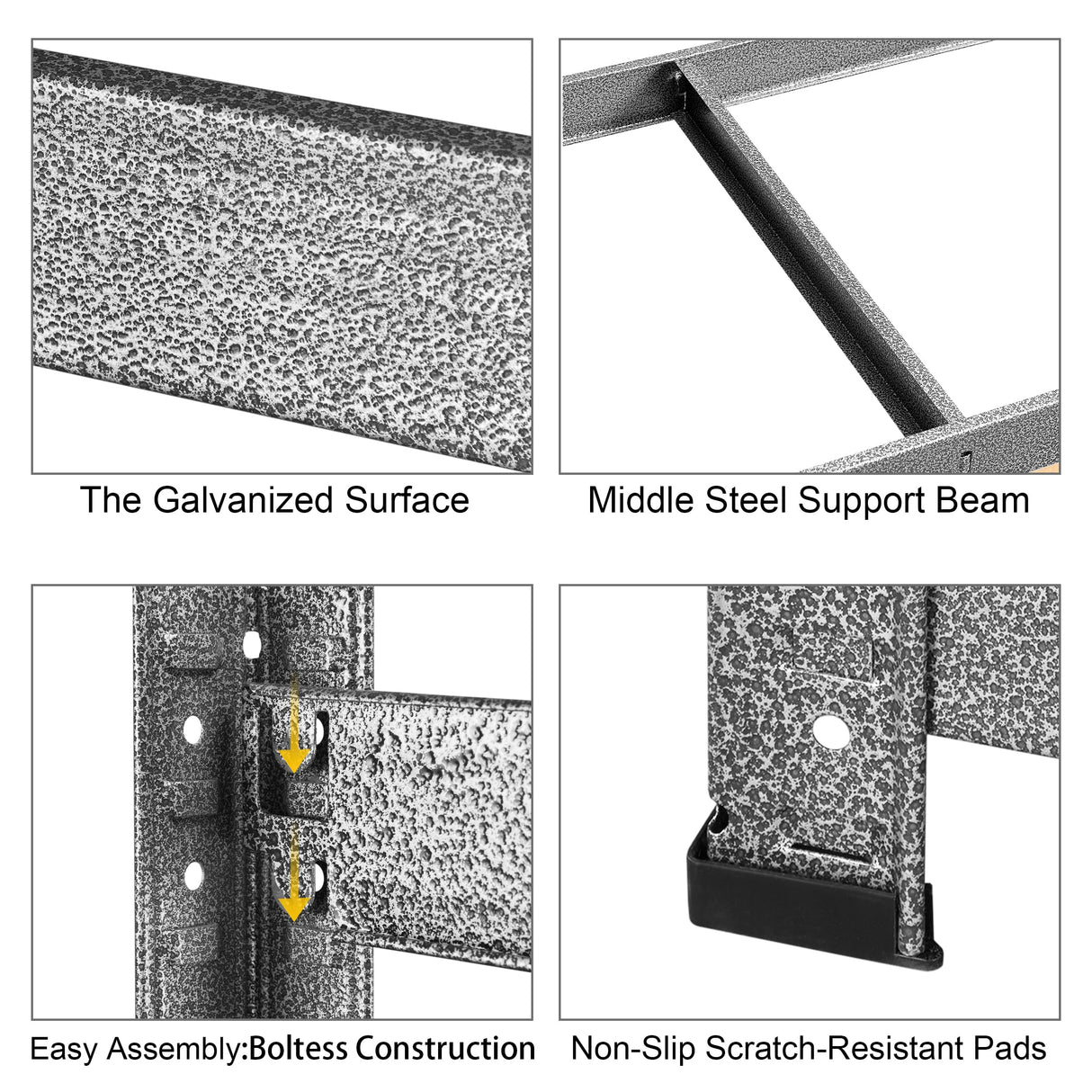 The Galvanized Surface

Middle Steel Support Beam

Easy Assembly:Boltess Construction

Non-Slip Scratch-Resistant Pads