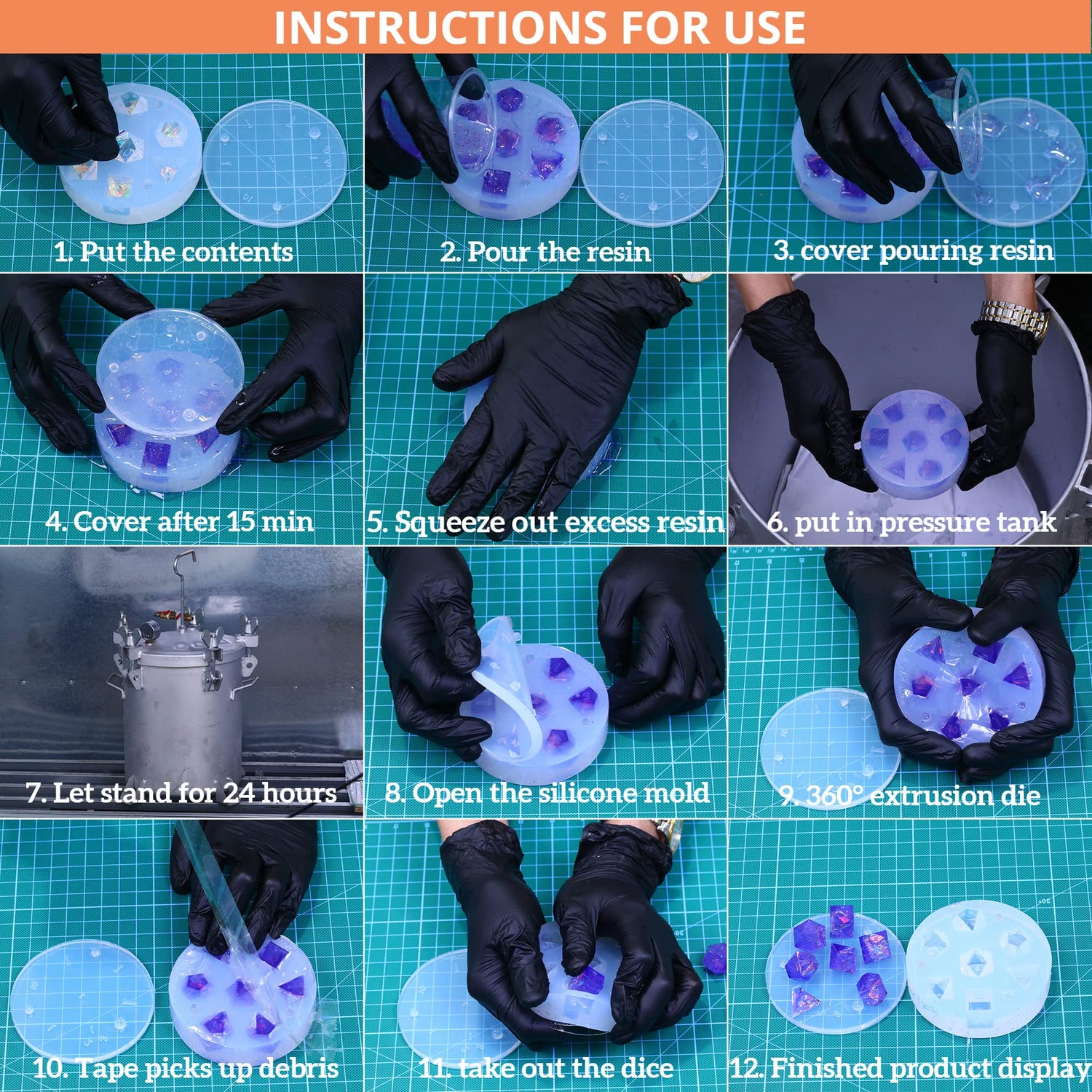 INSTRUCTIONS FOR USE

1. Put the contents

2. Pour the resin

3. cover pouring resin

4. Cover after 15 min

5. Squeeze out excess resin

6. put in pressure tank

7. Let stand for 24 hours

8. Open the silicone mold

9. 360° extrusion die

10. Tape picks up debris

11. take out the dice

12. Finished product display