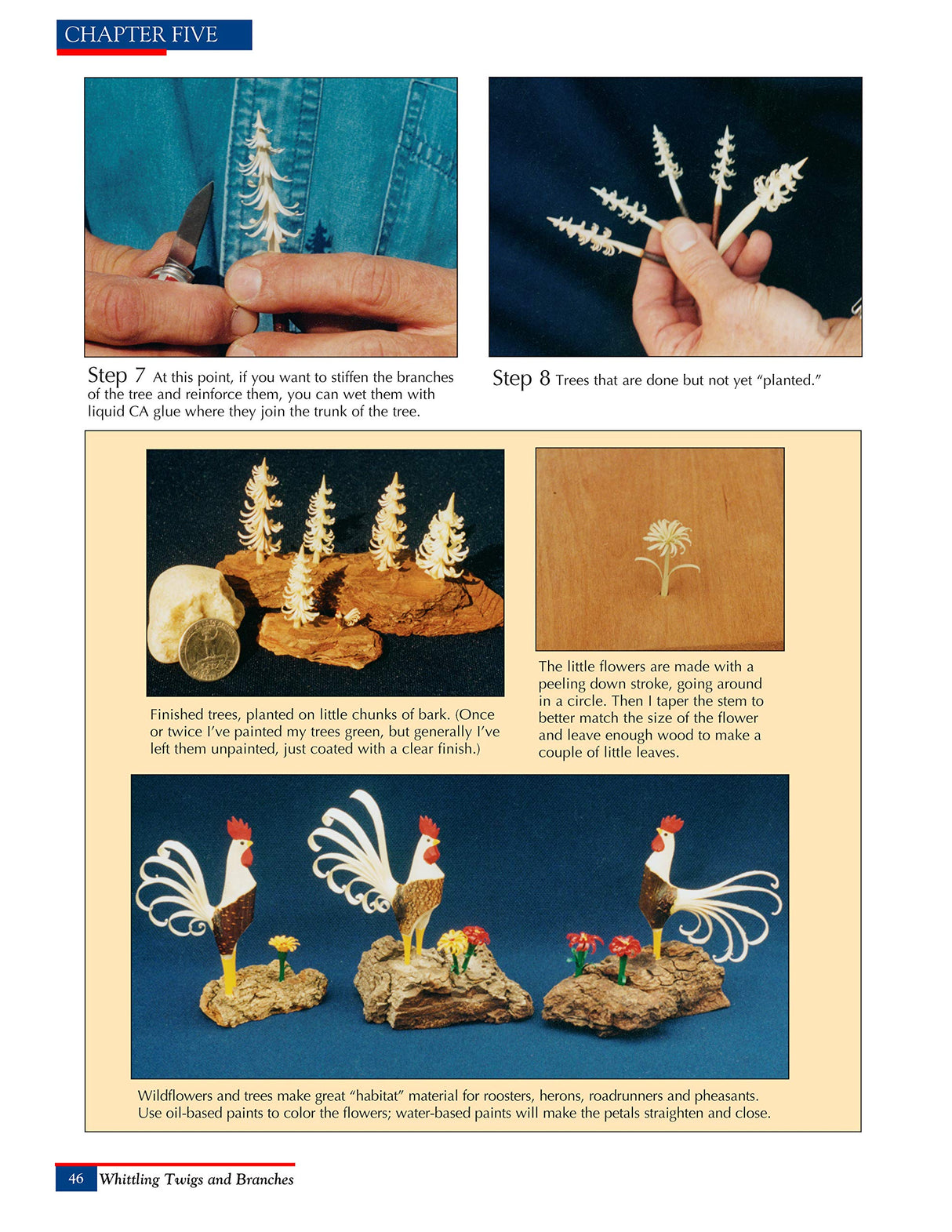 CHAPTER FIVE

Step 7 At this point, if you want to stiffen the branches of the tree and reinforce them, you can wet them with liquid CA glue where they join the trunk of the tree.

Step 8 Trees that are done but not yet "planted."

Finished trees, planted on little chunks of bark. (Once or twice I've painted my trees green, but generally I've left them unpainted, just coated with a clear finish.)

The little flowers are made with a peeling down stroke, going around in a circle. Then I taper the stem to better match the size of the flower and leave enough wood to make a couple of little leaves.

Wildflowers and trees make great "habitat" material for roosters, herons, roadrunners and pheasants. Use oil-based paints to color the flowers; water-based paints will make the petals straighten and close.

46 Whittling Twigs and Branches