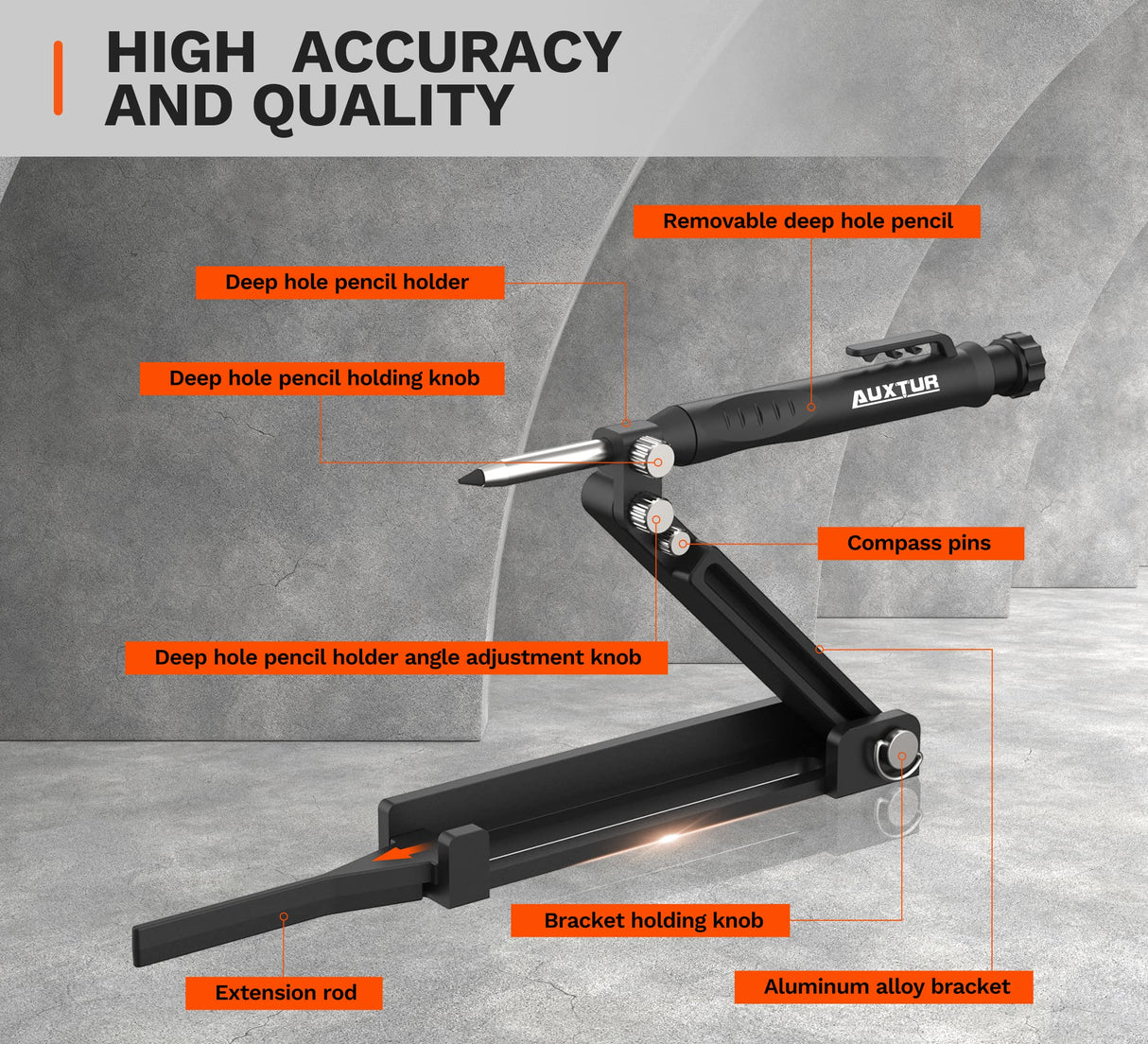 HIGH ACCURACY AND QUALITY

Removable deep hole pencil

Deep hole pencil holder

Deep hole pencil holding knob

AUXTUR

Compass pins

Deep hole pencil holder angle adjustment knob

Bracket holding knob

Extension rod

Aluminum alloy bracket