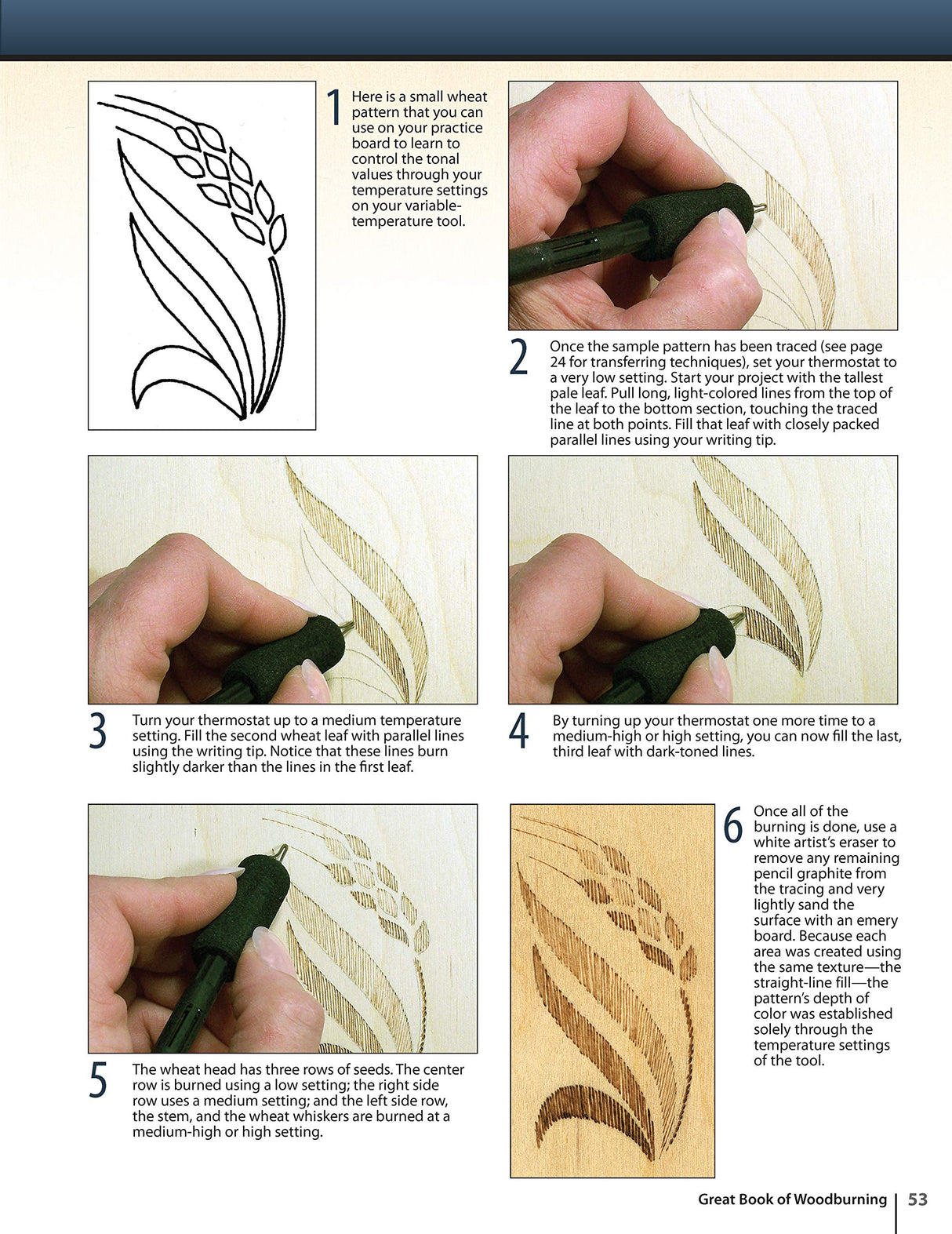 1 Here is a small wheat pattern that you can use on your practice board to learn to control the tonal values through your temperature settings on your variable-temperature tool.

2 Once the sample pattern has been traced (see page 24 for transferring techniques), set your thermostat to a very low setting. Start your project with the tallest pale leaf. Pull long, light-colored lines from the top of the leaf to the bottom section, touching the traced line at both points. Fill that leaf with closely packed parallel lines using your writing tip.

3 Turn your thermostat up to a medium temperature setting. Fill the second wheat leaf with parallel lines using the writing tip. Notice that these lines burn slightly darker than the lines in the first leaf.

4 By turning up your thermostat one more time to a medium-high or high setting, you can now fill the last, third leaf with dark-toned lines.

5 The wheat head has three rows of seeds. The center row is burned using a low setting; the right side row uses a medium setting; and the left side row, the stem, and the wheat whiskers are burned at a medium-high or high setting.

6 Once all of the burning is done, use a white artist's eraser to remove any remaining pencil graphite from the tracing and very lightly sand the surface with an emery board. Because each area was created using the same texture—the straight-line fill—the pattern's depth of color was established solely through the temperature settings of the tool.

Great Book of Woodburning | 53