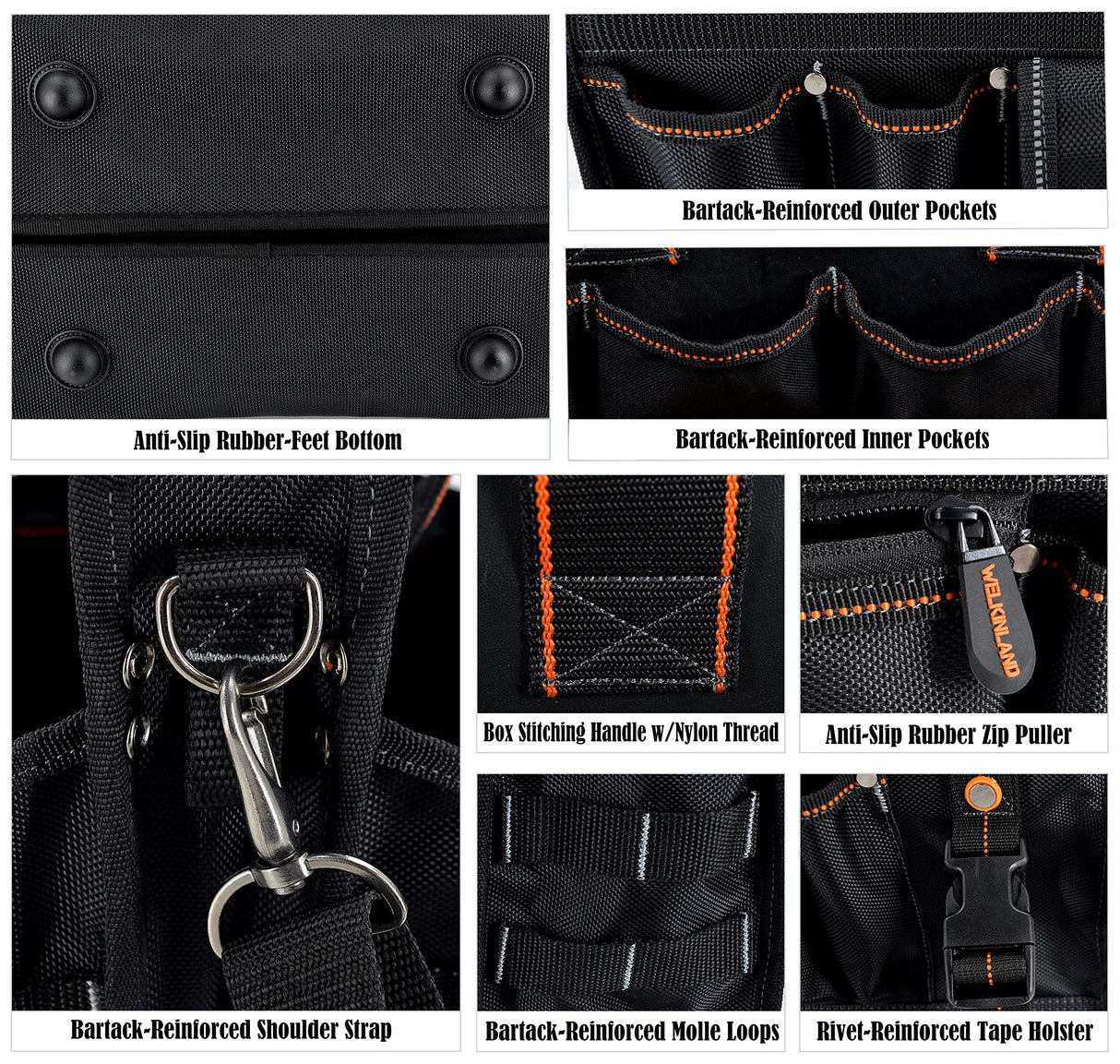 Anti-Slip Rubber-Feet Bottom

Bartack-Reinforced Outer Pockets

Bartack-Reinforced Inner Pockets

Bartack-Reinforced Shoulder Strap

Box Stitching Handle w/Nylon Thread

WELKINLAND

Anti-Slip Rubber Zip Puller

Bartack-Reinforced Molle Loops

Rivet-Reinforced Tape Holster