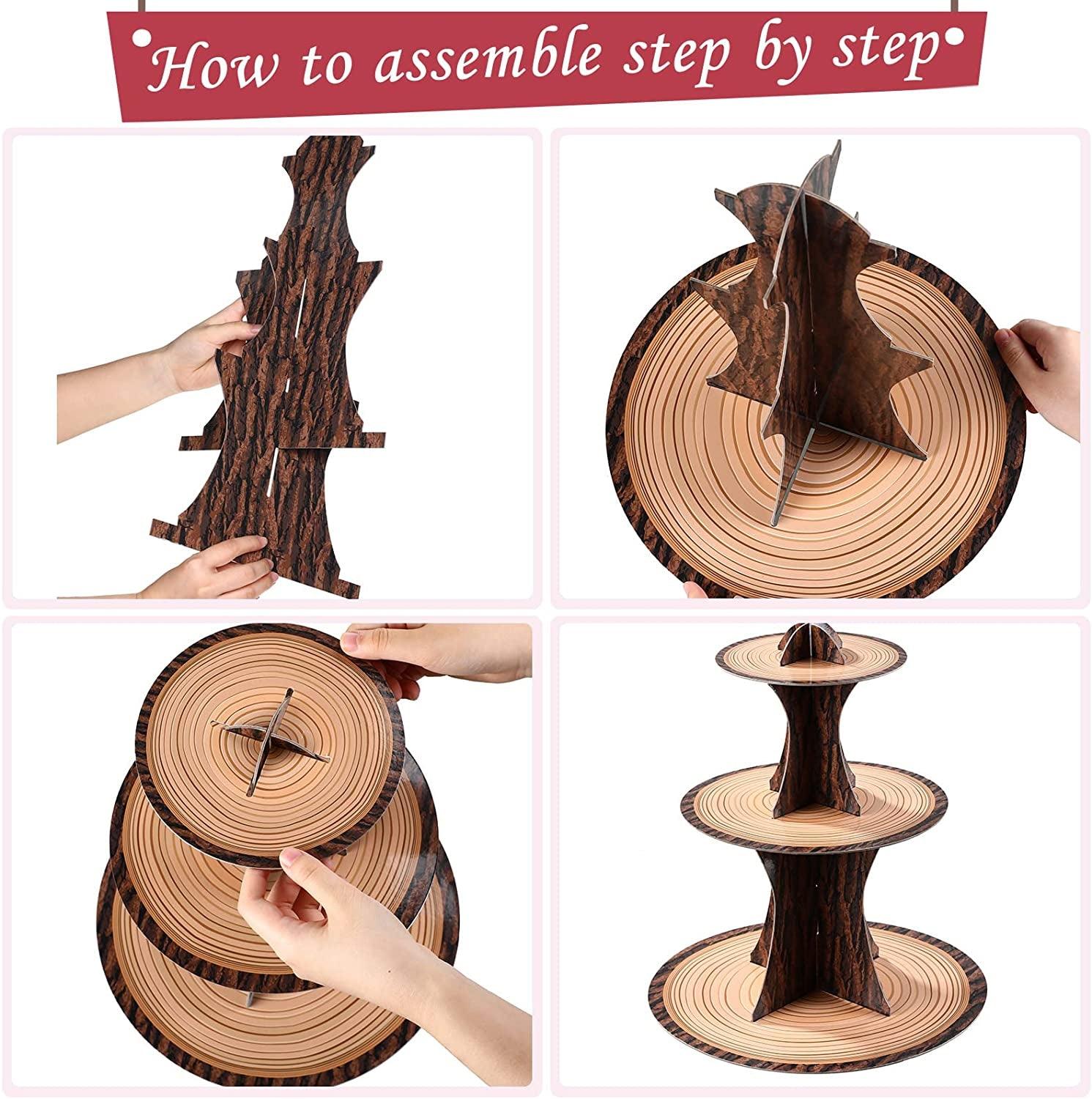 How to assemble step by step