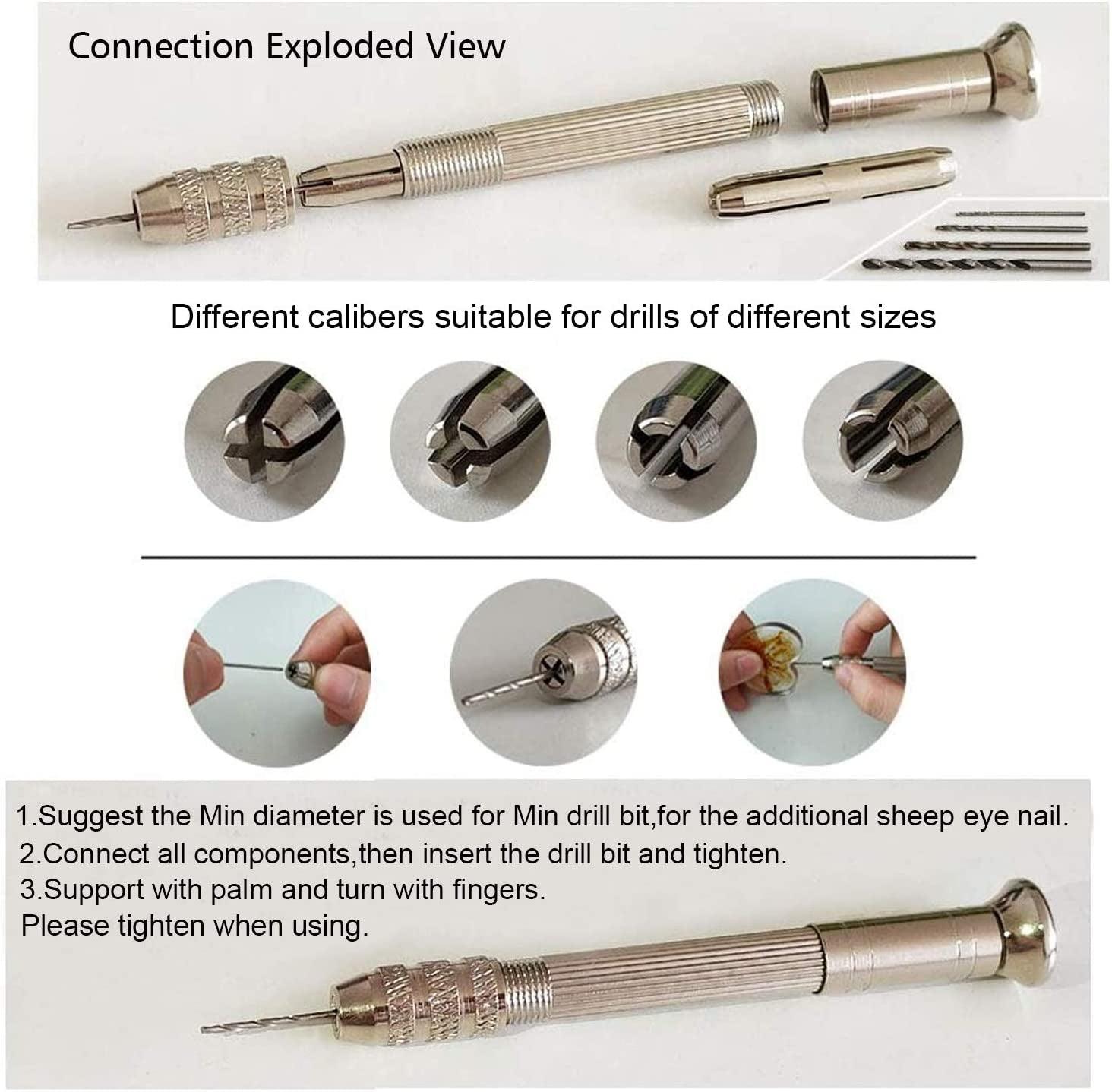 Connection Exploded View

Different calibers suitable for drills of different sizes

1.Suggest the Min diameter is used for Min drill bit,for the additional sheep eye nail.
2.Connect all components,then insert the drill bit and tighten.
3.Support with palm and turn with fingers.
Please tighten when using.