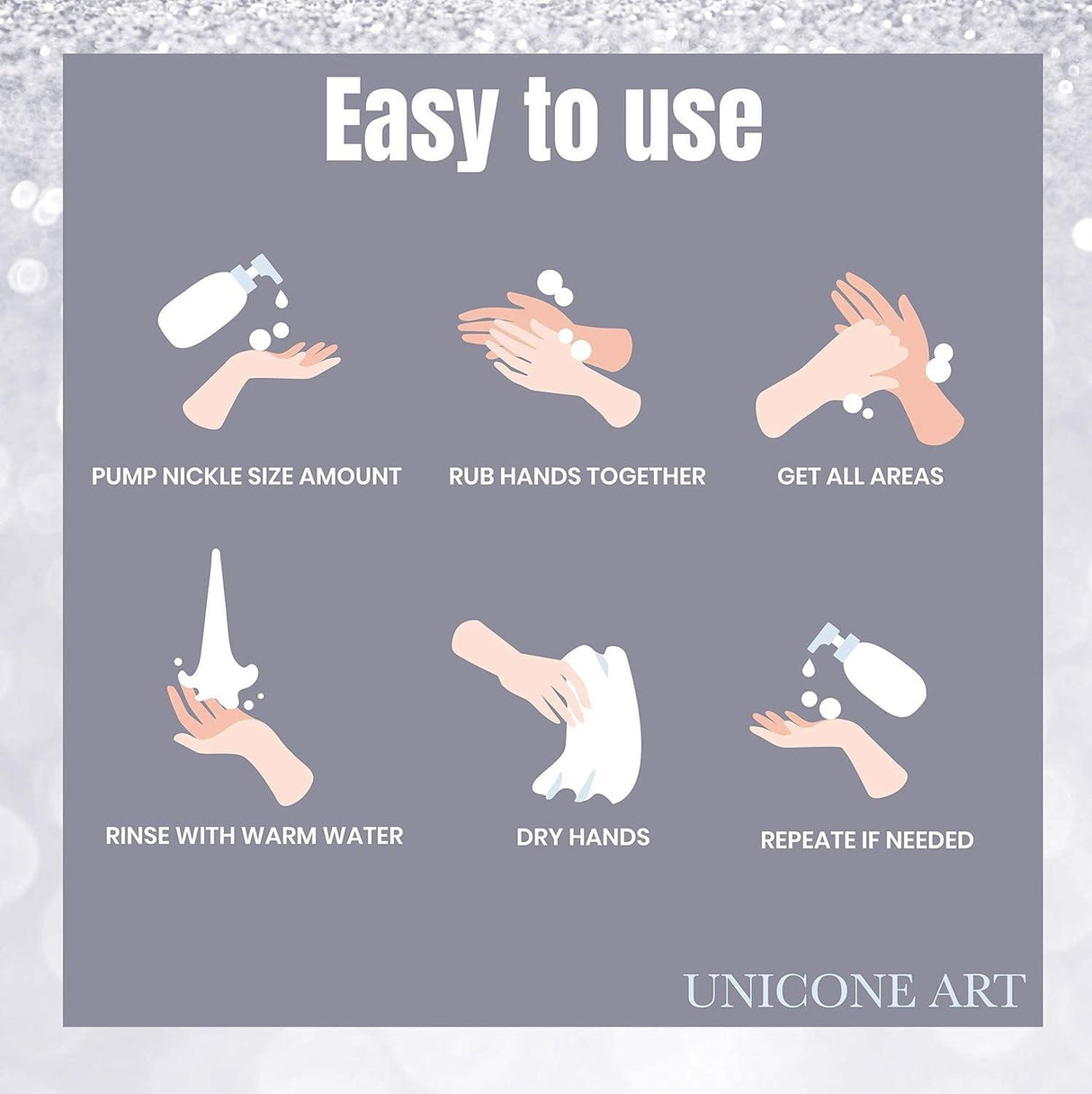 Easy to use

PUMP NICKLE SIZE AMOUNT

RUB HANDS TOGETHER

GET ALL AREAS

RINSE WITH WARM WATER

DRY HANDS

REPEATE IF NEEDED

UNICONE ART