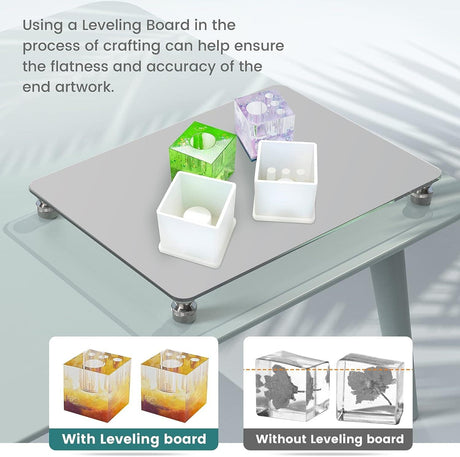 Using a Leveling Board in the process of crafting can help ensure the flatness and accuracy of the end artwork.

With Leveling board

Without Leveling board