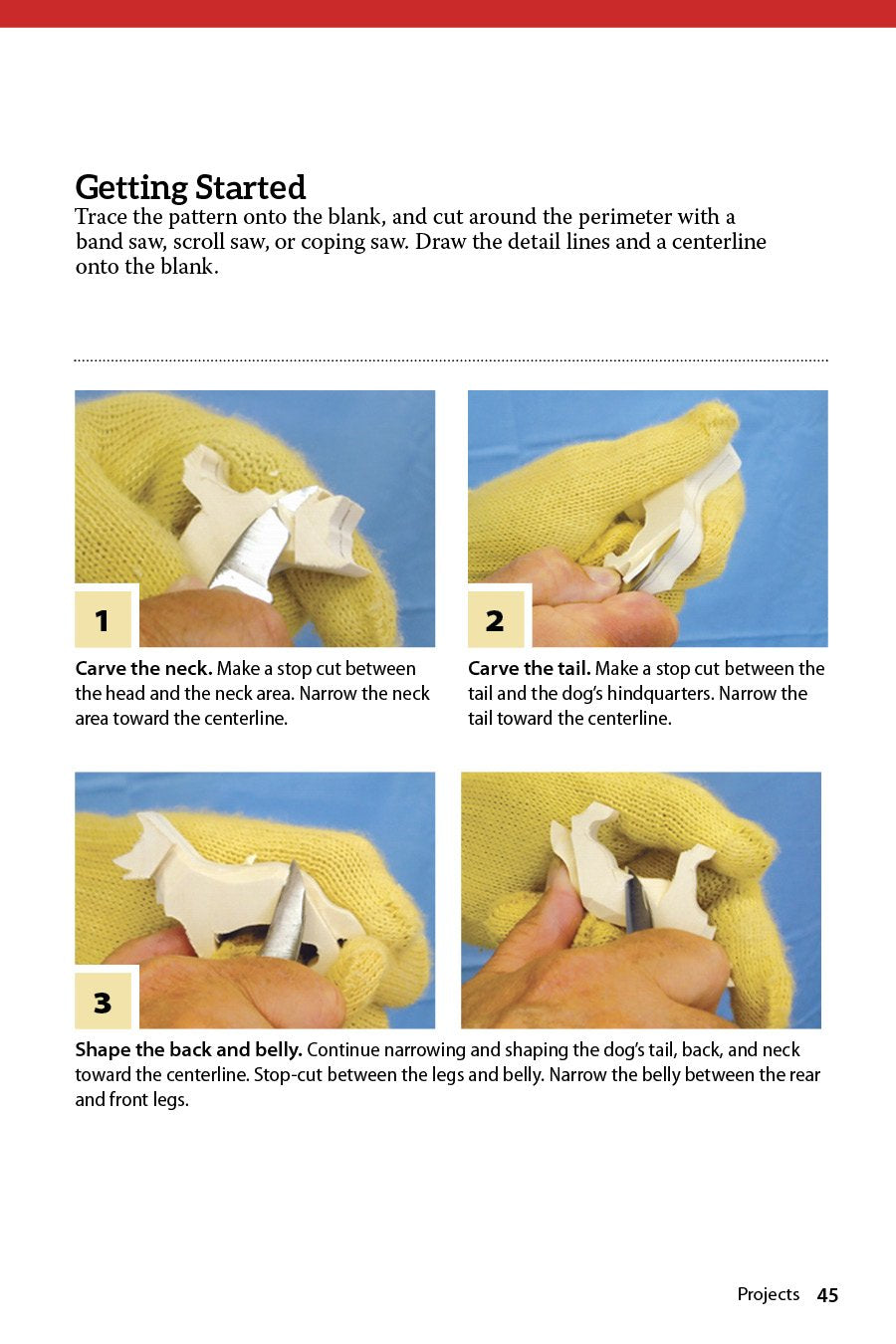 Getting Started
Trace the pattern onto the blank, and cut around the perimeter with a band saw, scroll saw, or coping saw. Draw the detail lines and a centerline onto the blank.

1

Carve the neck. Make a stop cut between the head and the neck area. Narrow the neck area toward the centerline.

2

Carve the tail. Make a stop cut between the tail and the dog's hindquarters. Narrow the tail toward the centerline.

3

Shape the back and belly. Continue narrowing and shaping the dog's tail, back, and neck toward the centerline. Stop-cut between the legs and belly. Narrow the belly between the rear and front legs.

Projects 45