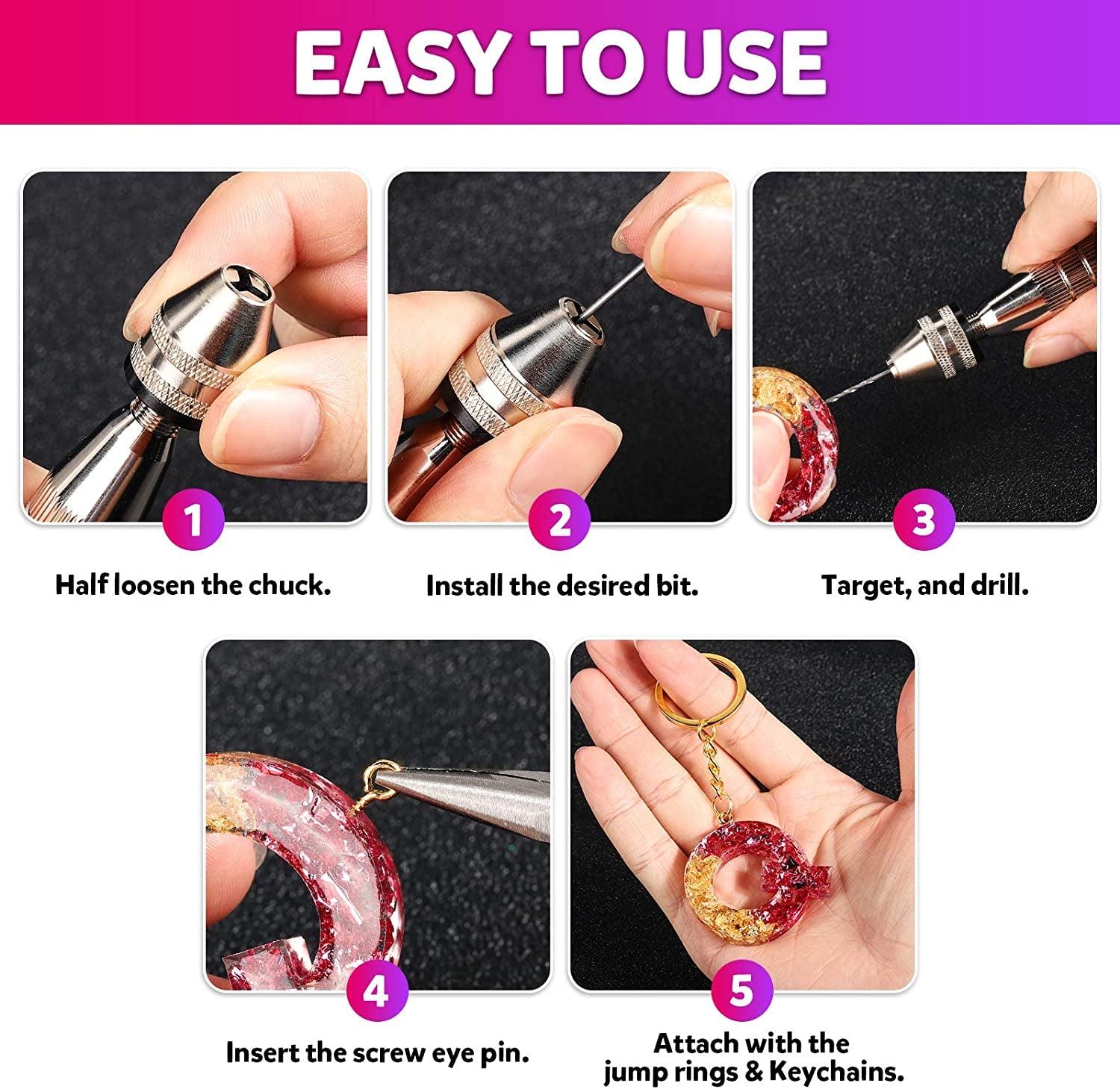 EASY TO USE

1

Half loosen the chuck.

2

Install the desired bit.

3

Target, and drill.

4

Insert the screw eye pin.

5

Attach with the jump rings & Keychains.