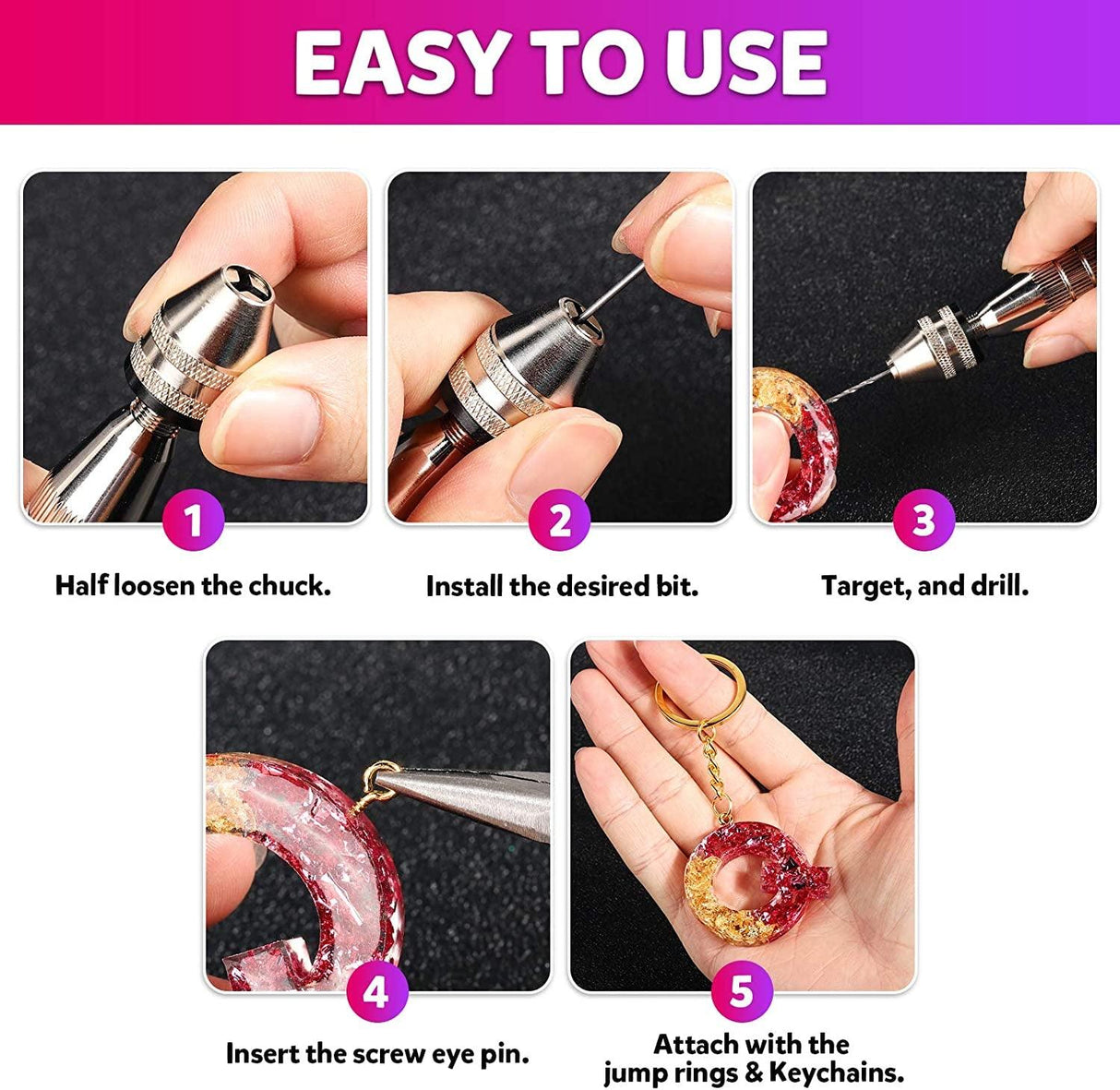 EASY TO USE

1

Half loosen the chuck.

2

Install the desired bit.

3

Target, and drill.

4

Insert the screw eye pin.

5

Attach with the jump rings & Keychains.