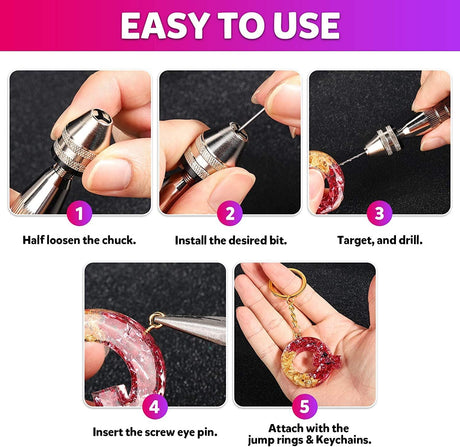 EASY TO USE

1

Half loosen the chuck.

2

Install the desired bit.

3

Target, and drill.

4

Insert the screw eye pin.

5

Attach with the jump rings & Keychains.