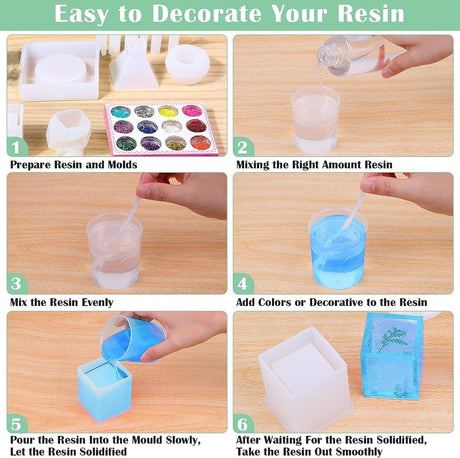 Easy to Decorate Your Resin

1
Prepare Resin and Molds

2
Mixing the Right Amount Resin

3
Mix the Resin Evenly

4
Add Colors or Decorative to the Resin

5
Pour the Resin Into the Mould Slowly, Let the Resin Solidified

6
After Waiting For the Resin Solidified, Take the Resin Out Smoothly