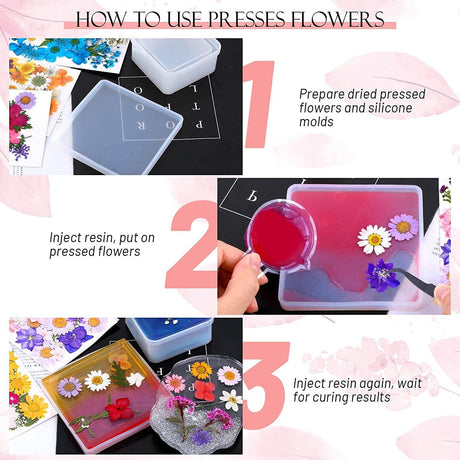 HOW TO USE PRESSES FLOWERS

1

Prepare dried pressed flowers and silicone molds

2

Inject resin, put on pressed flowers

3

Inject resin again, wait for curing results